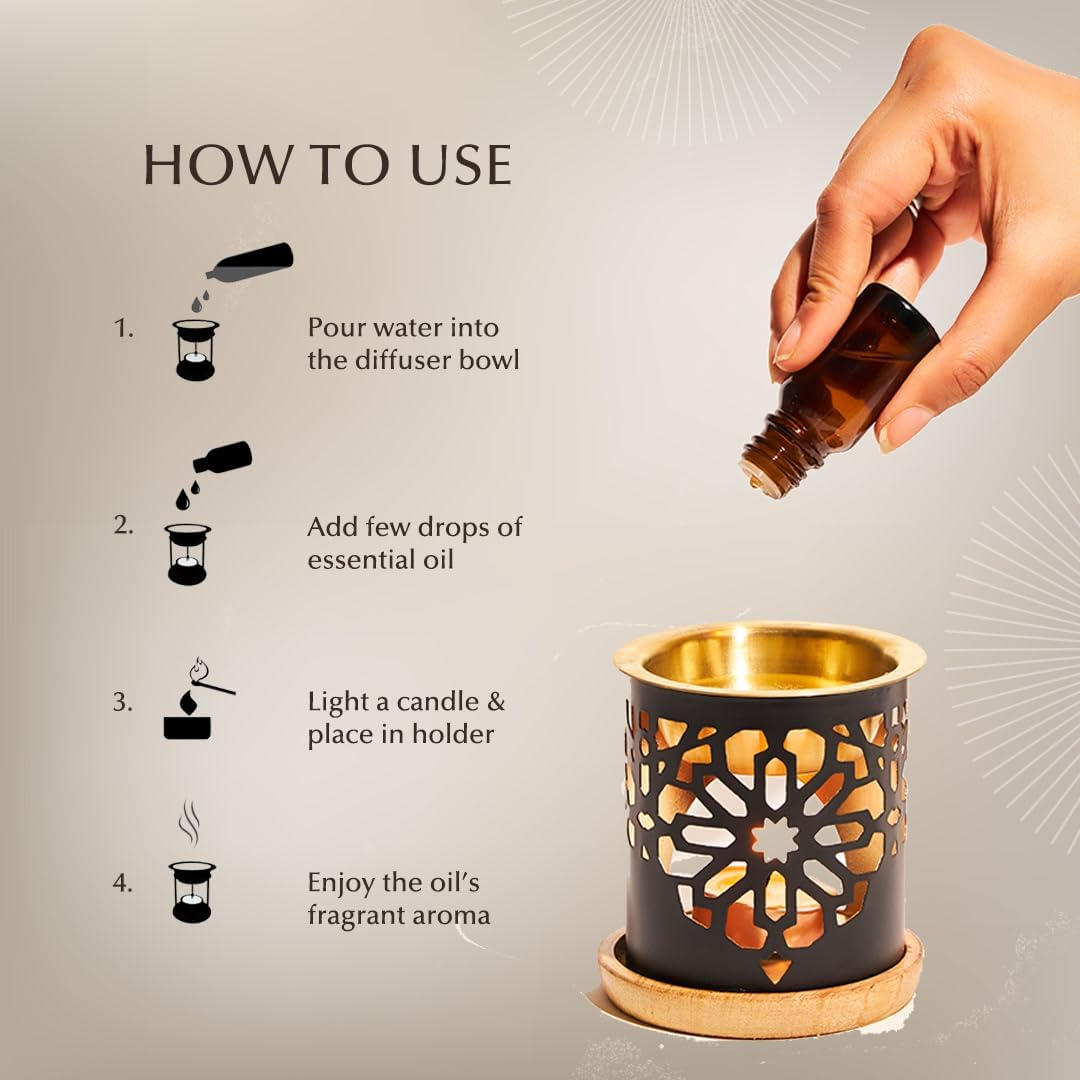 HOW TO USE

1. Pour water into the diffuser bowl

2. Add few drops of essential oil

3. Light a candle & place in holder

4. Enjoy the oil's fragrant aroma