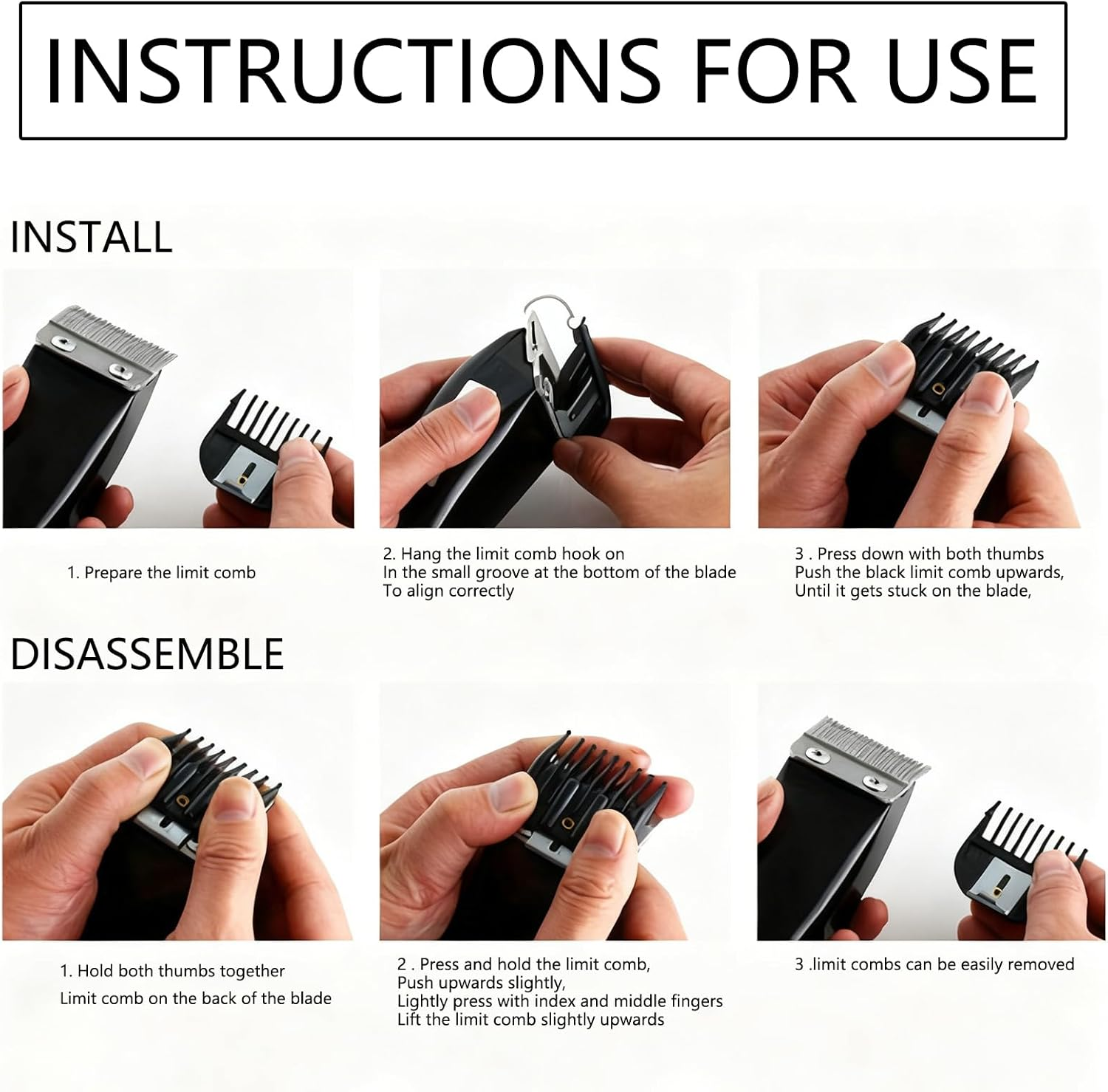 INSTRUCTIONS FOR USE

INSTALL

1. Prepare the limit comb

2. Hang the limit comb hook on
In the small groove at the bottom of the blade
To align correctly

3 . Press down with both thumbs
Push the black limit comb upwards,
Until it gets stuck on the blade,

DISASSEMBLE

1. Hold both thumbs together
Limit comb on the back of the blade

2 . Press and hold the limit comb,
Push upwards slightly,
Lightly press with index and middle fingers
Lift the limit comb slightly upwards

3 .limit combs can be easily removed