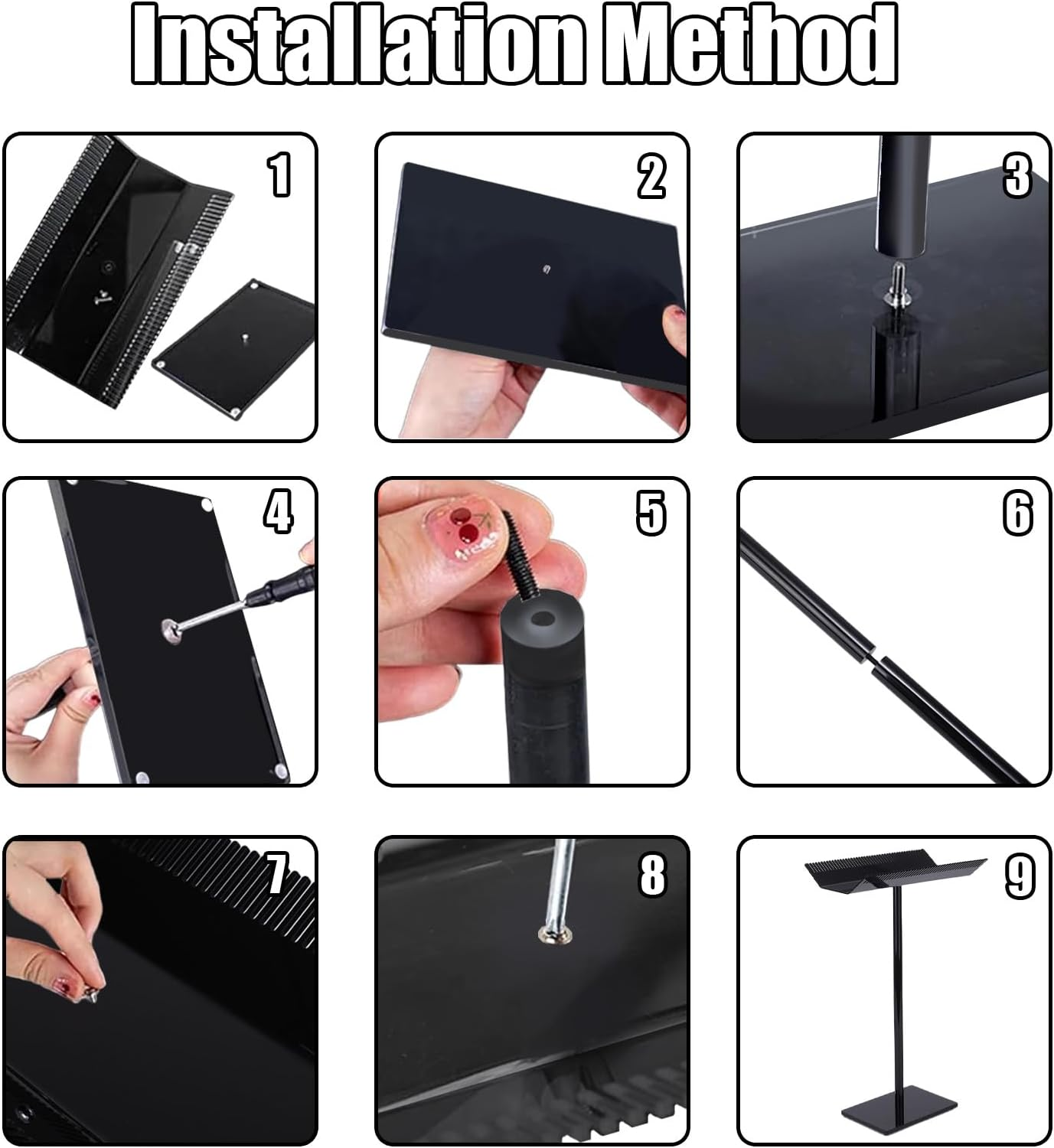 Installation Method

1

2

3

4

5

6

7

8

9