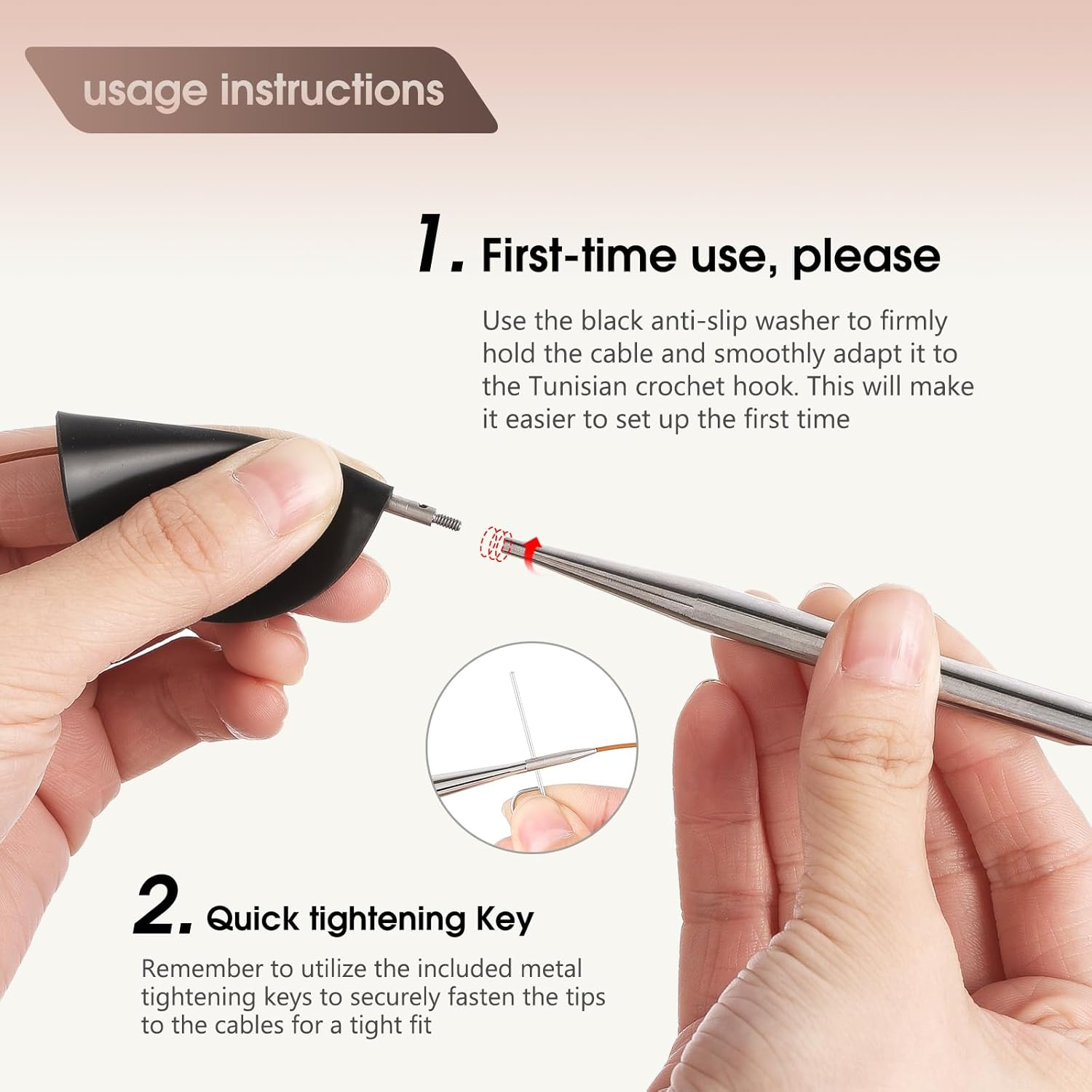 usage instructions

1. First-time use, please

Use the black anti-slip washer to firmly hold the cable and smoothly adapt it to the Tunisian crochet hook. This will make it easier to set up the first time

2. Quick tightening Key

Remember to utilize the included metal tightening keys to securely fasten the tips to the cables for a tight fit