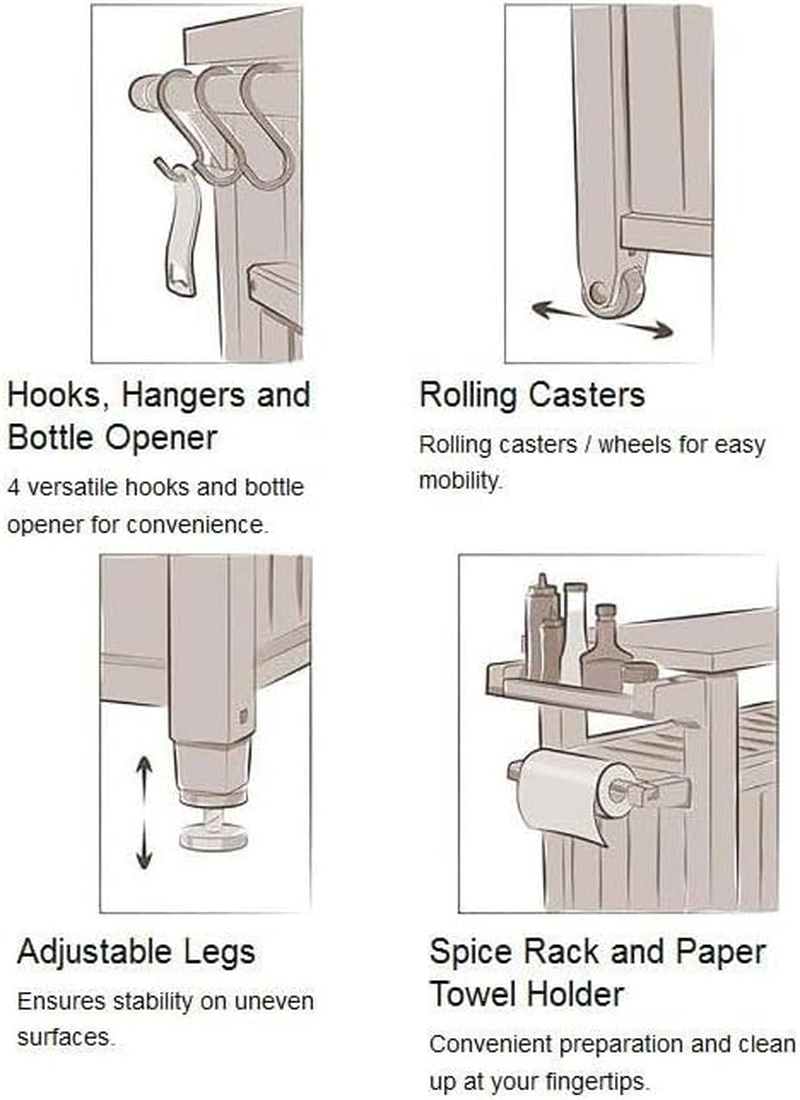 Hooks, Hangers and Bottle Opener

4 versatile hooks and bottle opener for convenience.

Rolling Casters

Rolling casters / wheels for easy mobility.

Adjustable Legs

Ensures stability on uneven surfaces.

Spice Rack and Paper Towel Holder

Convenient preparation and clean up at your fingertips.