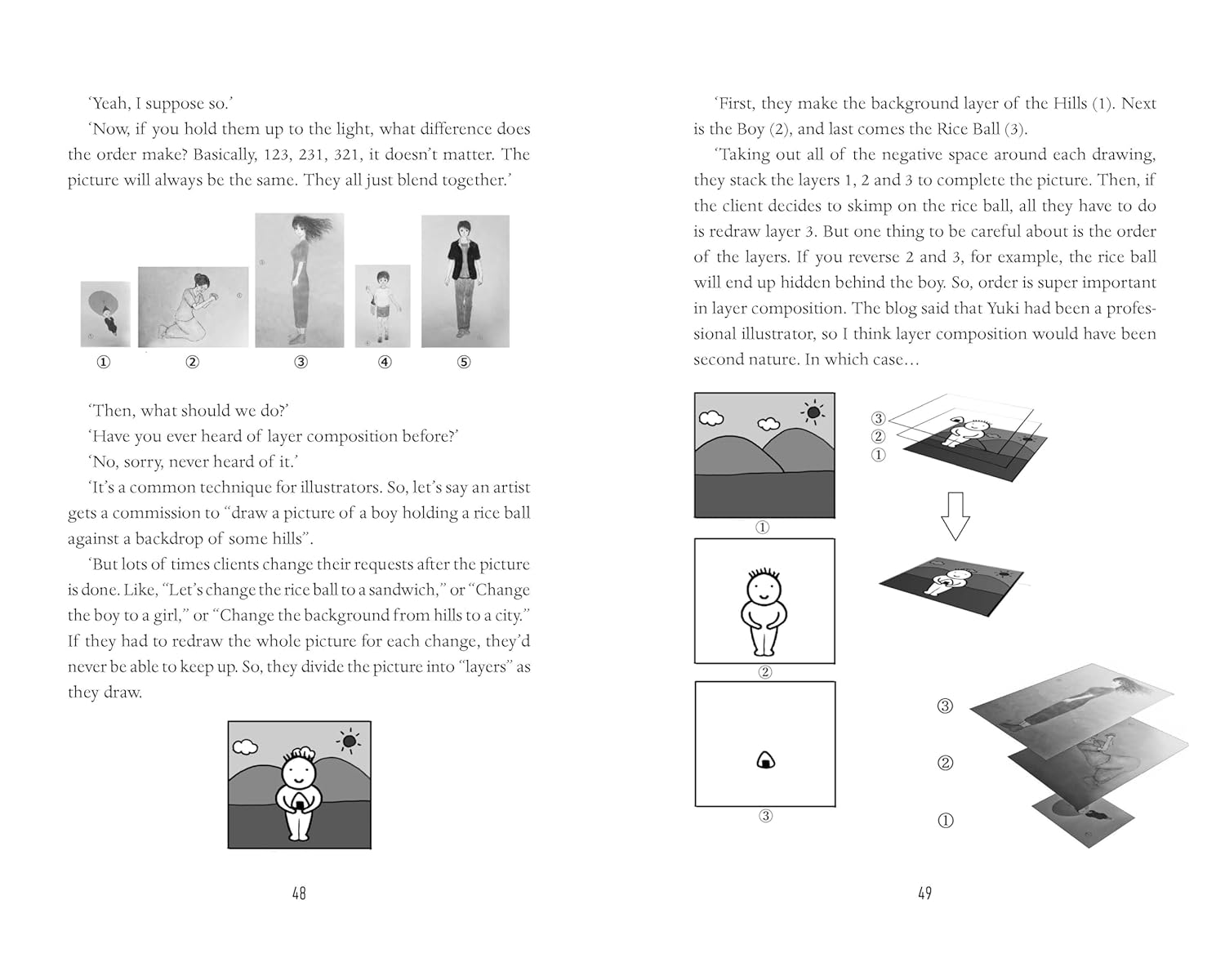 ‘Yeah, I suppose so.’

‘Now, if you hold them up to the light, what difference does the order make? Basically, 123, 231, 321, it doesn’t matter. The picture will always be the same. They all just blend together.’

①   ②   ③   ④   ⑤

‘Then, what should we do?’

‘Have you ever heard of layer composition before?’

‘No, sorry, never heard of it.’

‘It’s a common technique for illustrators. So, let’s say an artist gets a commission to “draw a picture of a boy holding a rice ball against a backdrop of some hills”.

‘But lots of times clients change their requests after the picture is done. Like, “Let’s change the rice ball to a sandwich,” or “Change the boy to a girl,” or “Change the background from hills to a city.” If they had to redraw the whole picture for each change, they’d never be able to keep up. So, they divide the picture into “layers” as they draw.

48

‘First, they make the background layer of the Hills (1). Next is the Boy (2), and last comes the Rice Ball (3).

‘Taking out all of the negative space around each drawing, they stack the layers 1, 2 and 3 to complete the picture. Then, if the client decides to skimp on the rice ball, all they have to do is redraw layer 3. But one thing to be careful about is the order of the layers. If you reverse 2 and 3, for example, the rice ball will end up hidden behind the boy. So, order is super important in layer composition. The blog said that Yuki had been a professional illustrator, so I think layer composition would have been second nature. In which case…

①
②
③

③
②
①

③
②
①

49