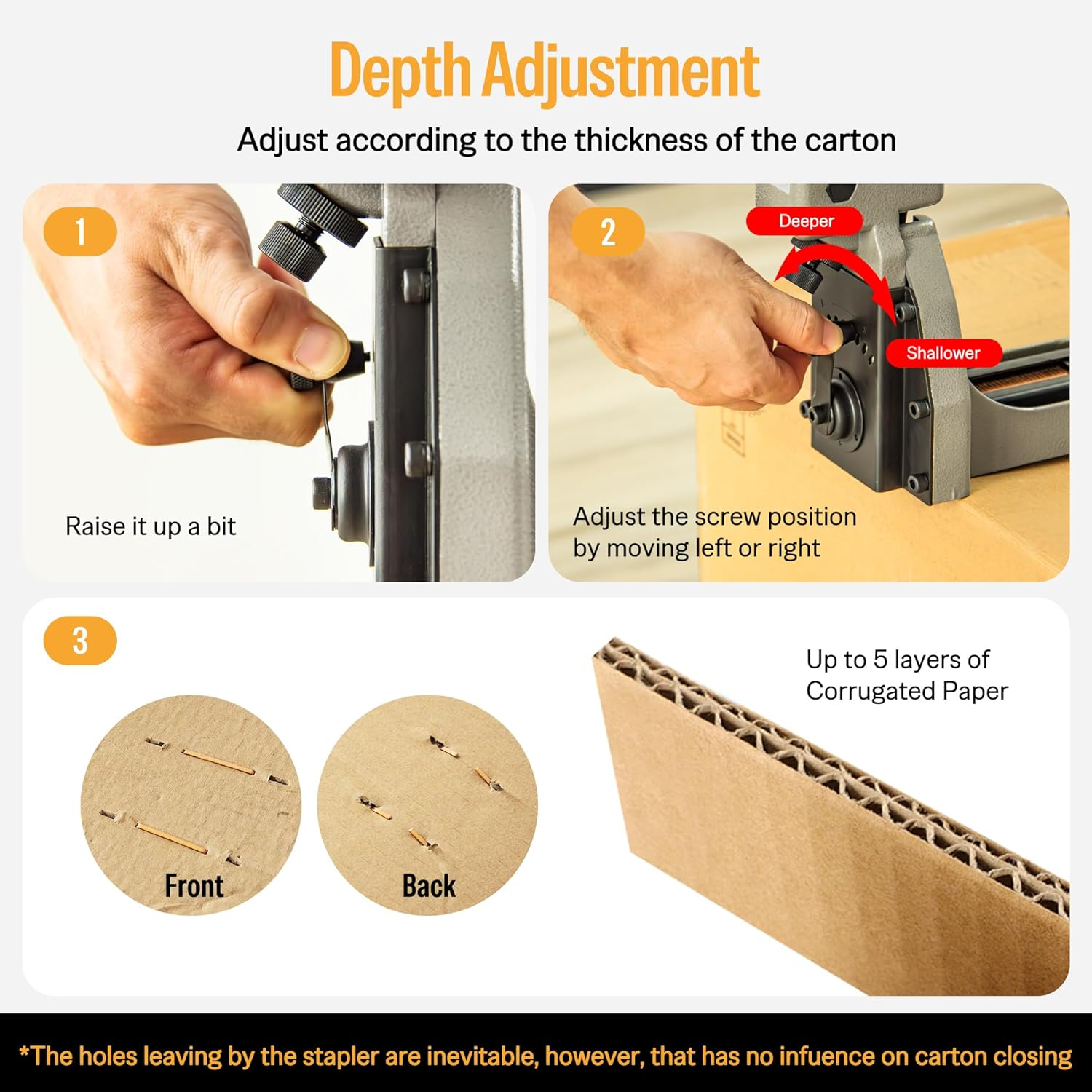 Depth Adjustment

Adjust according to the thickness of the carton

1

Raise it up a bit

2

Deeper

Shallower

Adjust the screw position by moving left or right

3

Front

Back

Up to 5 layers of Corrugated Paper

*The holes leaving by the stapler are inevitable, however, that has no infuence on carton closing