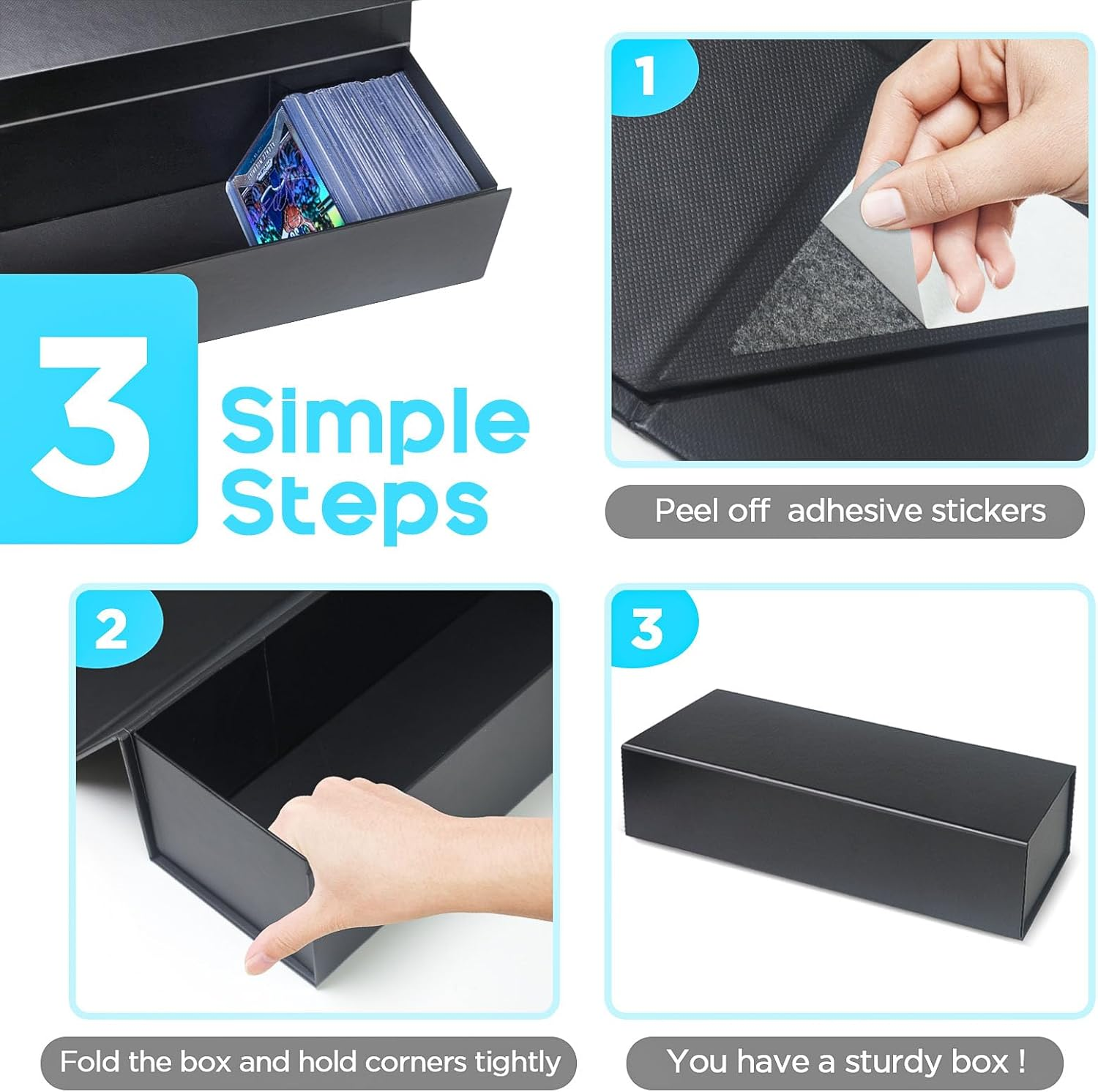 3 Simple Steps

1

Peel off  adhesive stickers

2

Fold the box and hold corners tightly

3

You have a sturdy box !