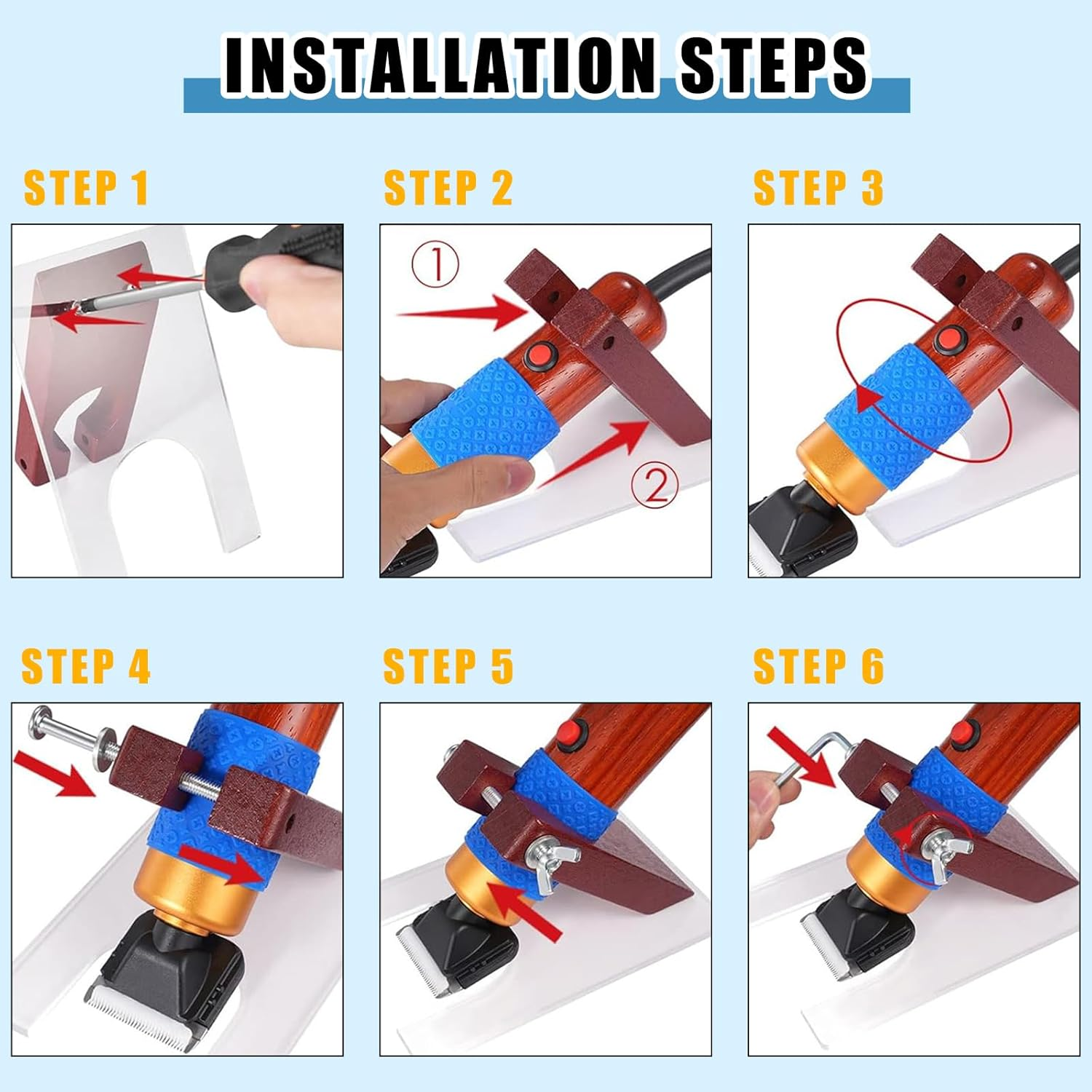 INSTALLATION STEPS

STEP 1

STEP 2

①

②

STEP 3

STEP 4

STEP 5

STEP 6