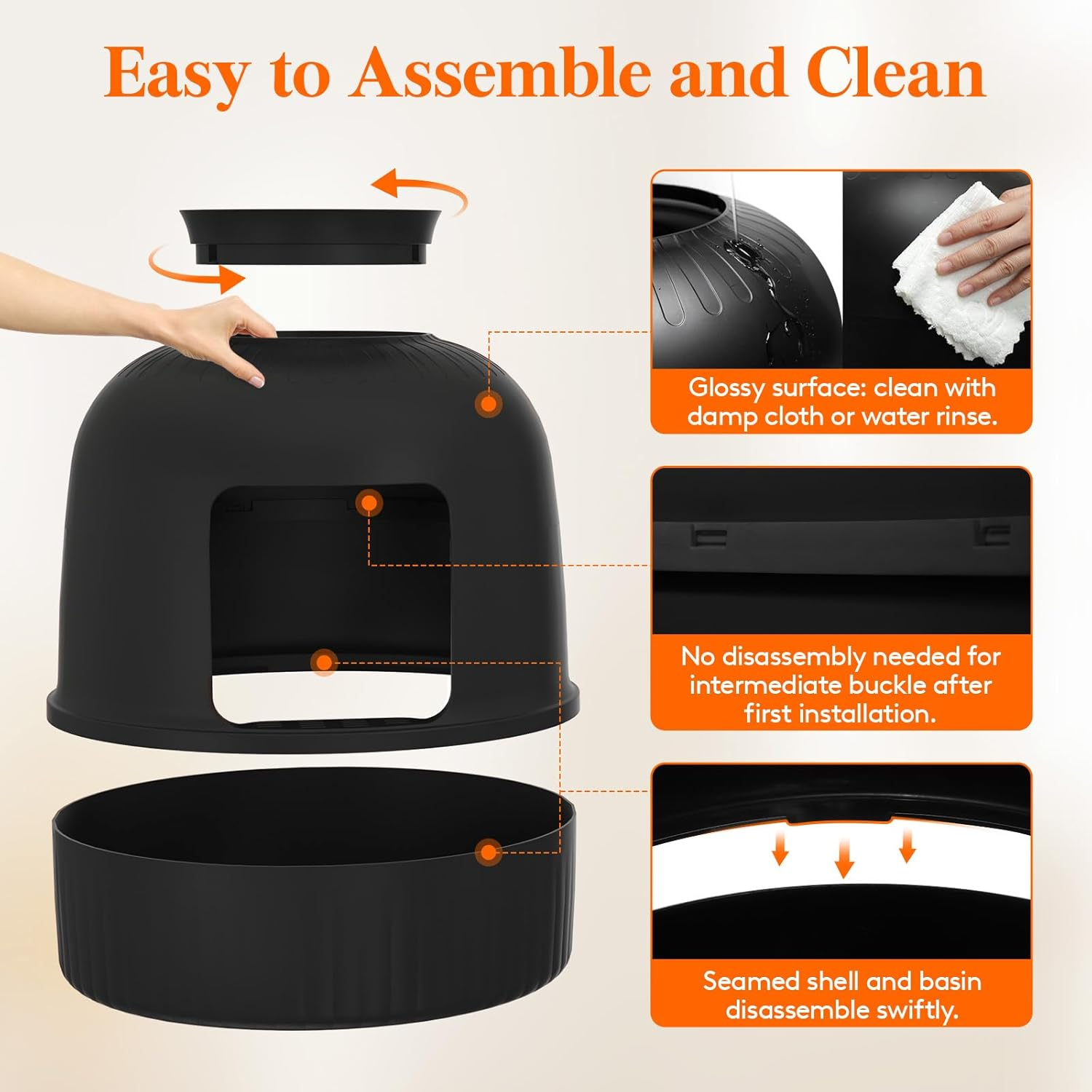 Easy to Assemble and Clean

Glossy surface: clean with damp cloth or water rinse.

No disassembly needed for intermediate buckle after first installation.

Seamed shell and basin disassemble swiftly.