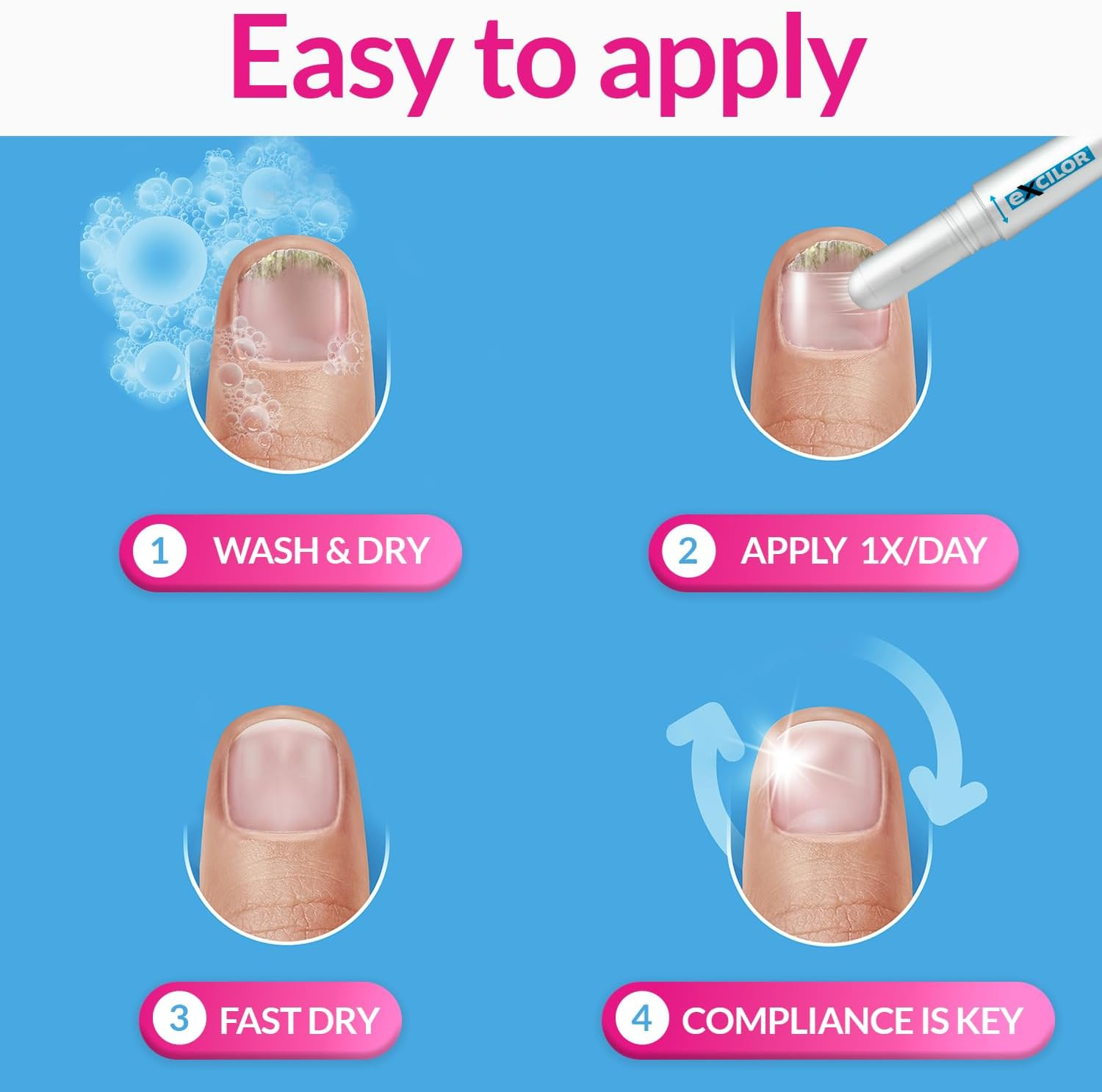 Easy to apply

eXCILOR

1 WASH & DRY

2 APPLY 1X/DAY

3 FAST DRY

4 COMPLIANCE IS KEY