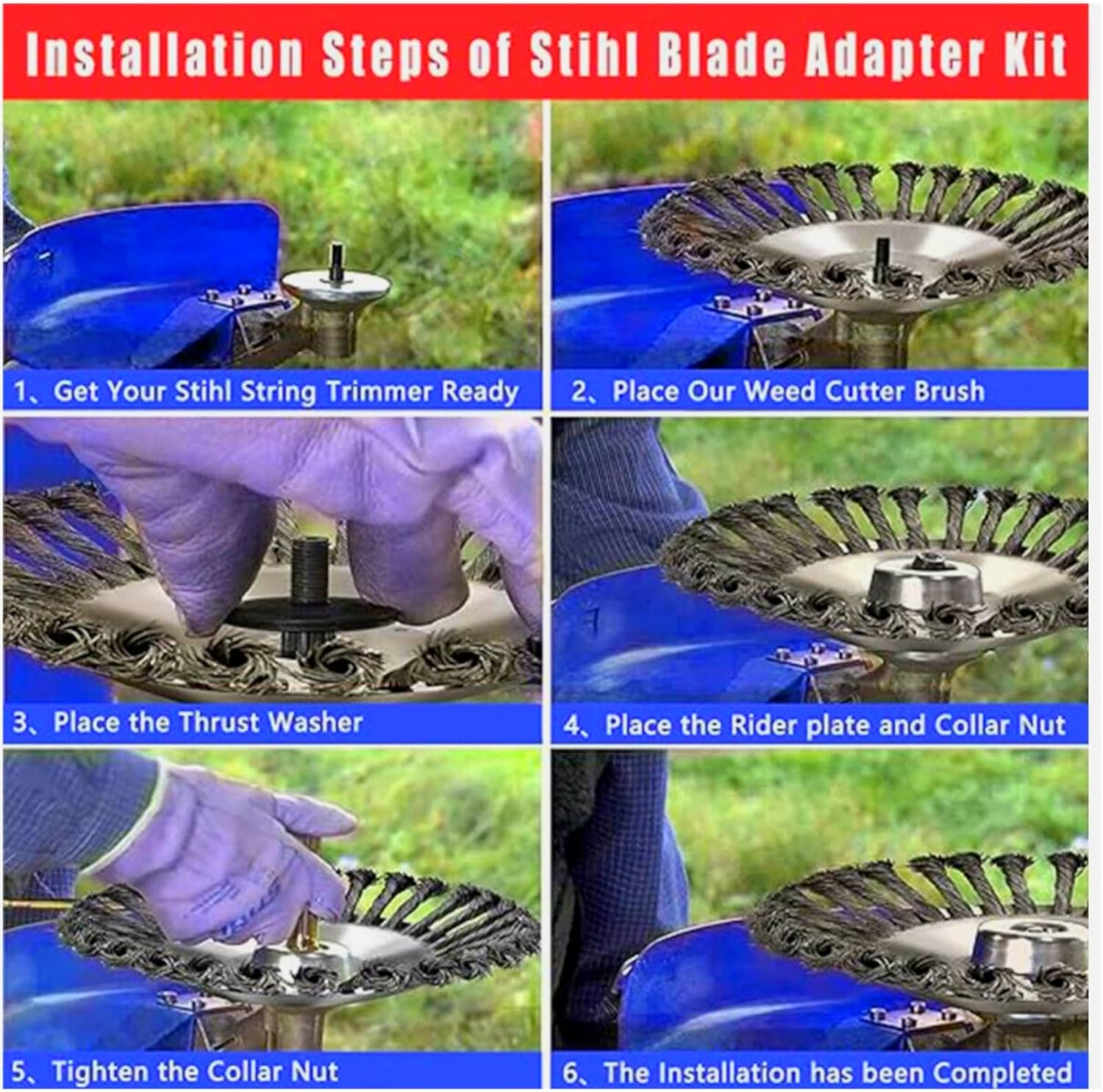 Installation Steps of Stihl Blade Adapter Kit

1、Get Your Stihl String Trimmer Ready

2、Place Our Weed Cutter Brush

3、Place the Thrust Washer

4、Place the Rider plate and Collar Nut

5、Tighten the Collar Nut

6、The Installation has been Completed