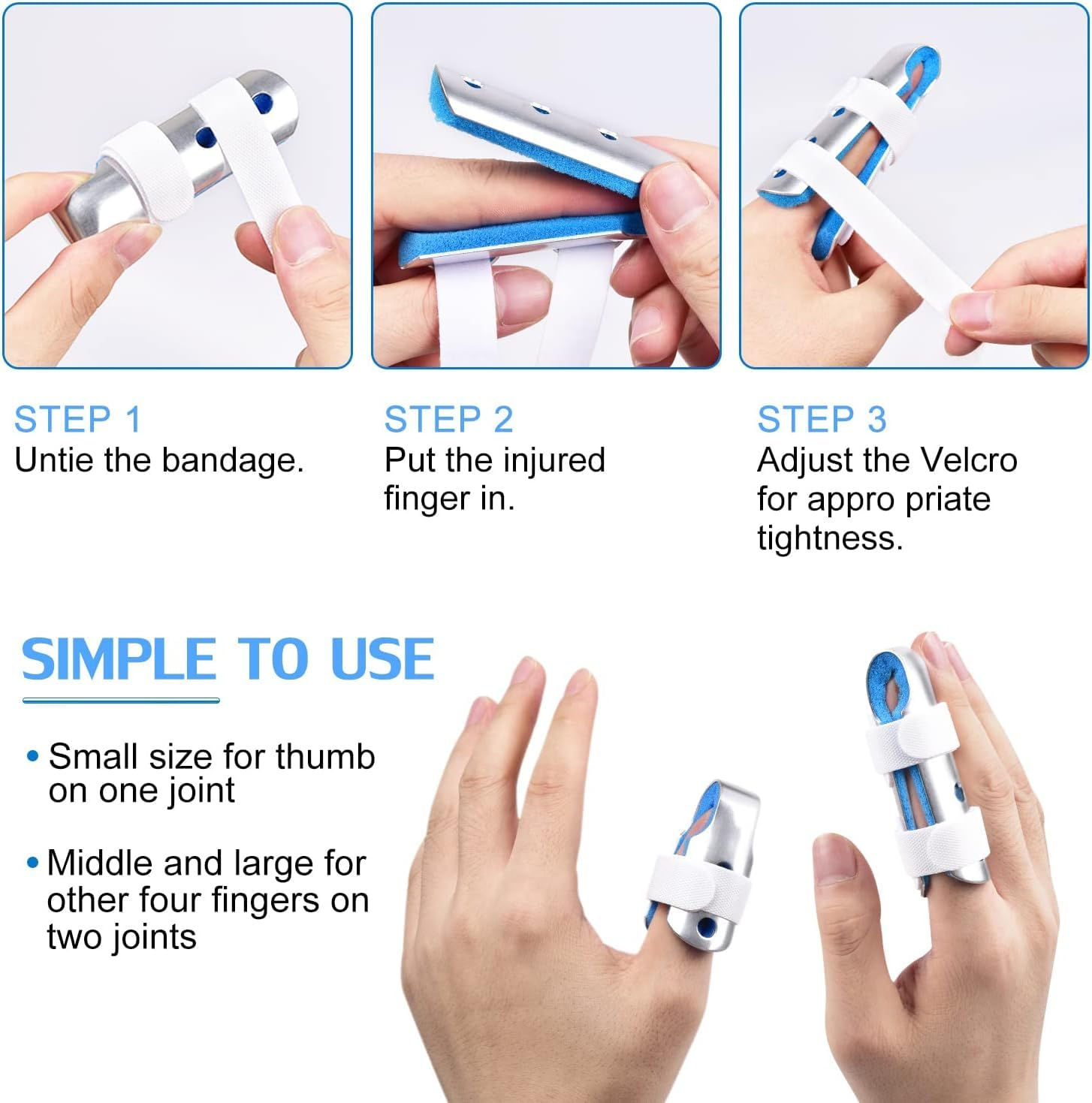 STEP 1
Untie the bandage.

STEP 2
Put the injured finger in.

STEP 3
Adjust the Velcro for appro priate tightness.

SIMPLE TO USE

• Small size for thumb on one joint

• Middle and large for other four fingers on two joints