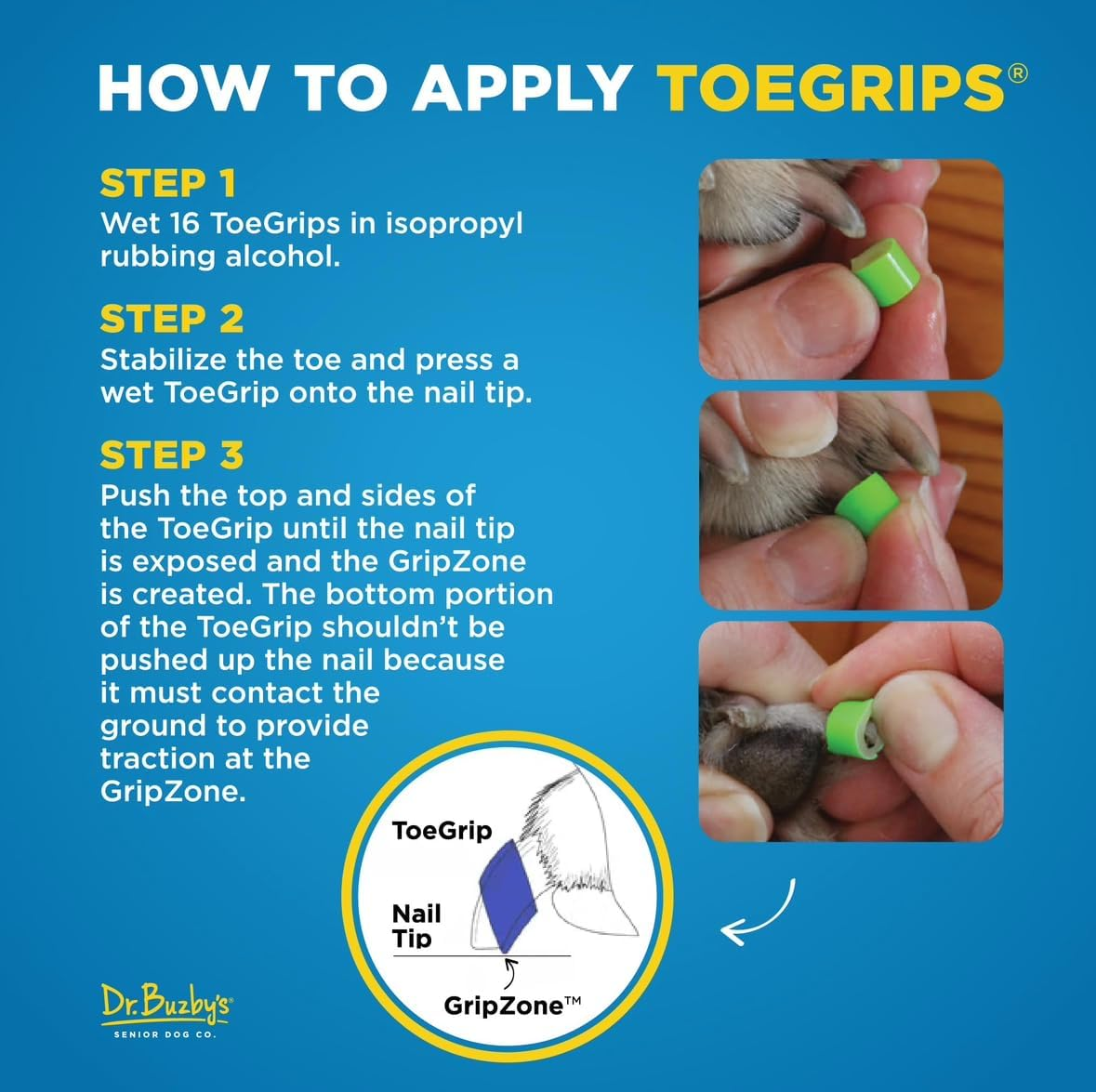 HOW TO APPLY TOEGRIPS®

STEP 1
Wet 16 ToeGrips in isopropyl rubbing alcohol.

STEP 2
Stabilize the toe and press a wet ToeGrip onto the nail tip.

STEP 3
Push the top and sides of the ToeGrip until the nail tip is exposed and the GripZone is created. The bottom portion of the ToeGrip shouldn't be pushed up the nail because it must contact the ground to provide traction at the GripZone.

ToeGrip

Nail Tip

GripZone™

Dr. Buzby's®
SENIOR DOG CO.