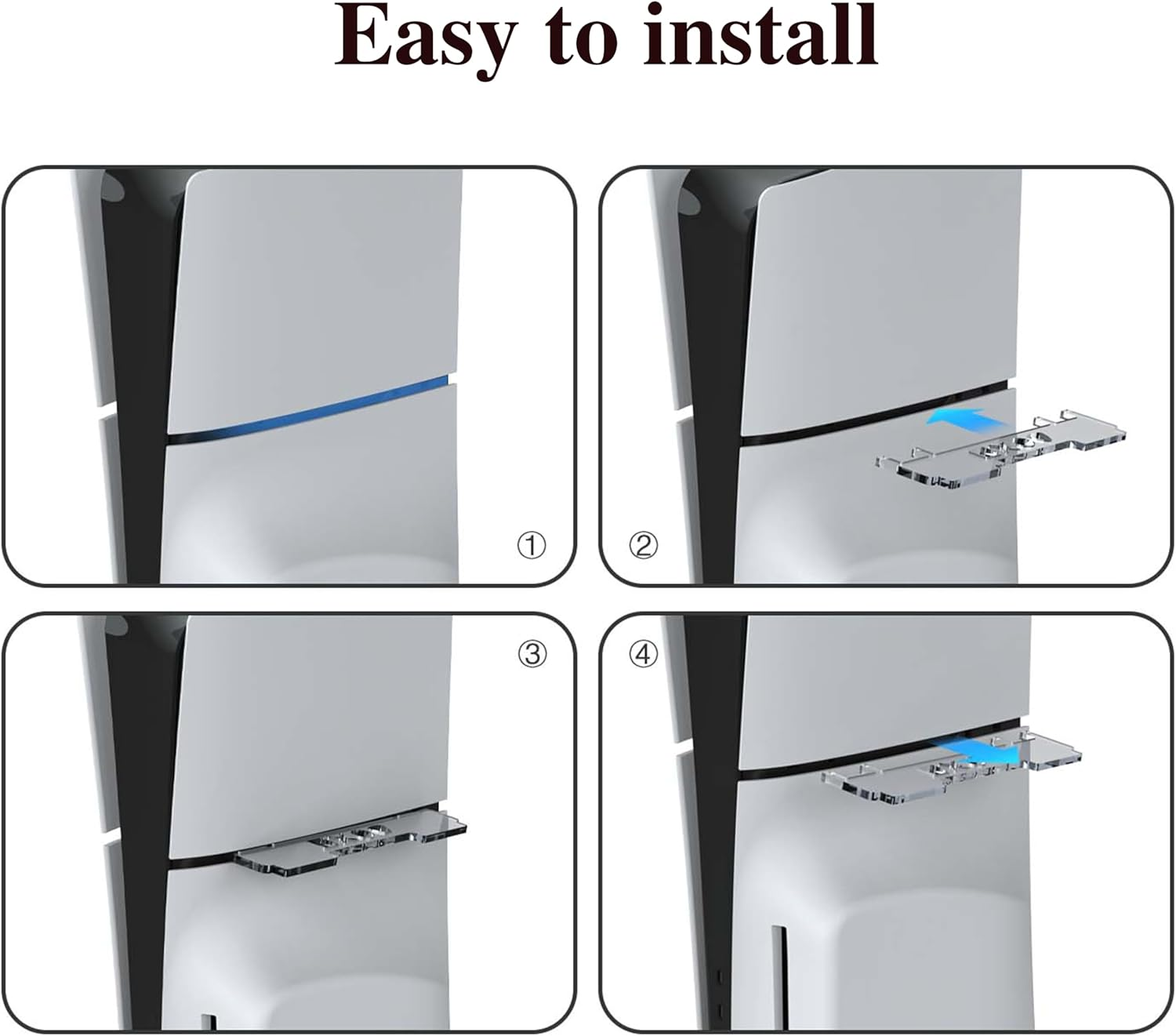 Easy to install

①

②

③

④