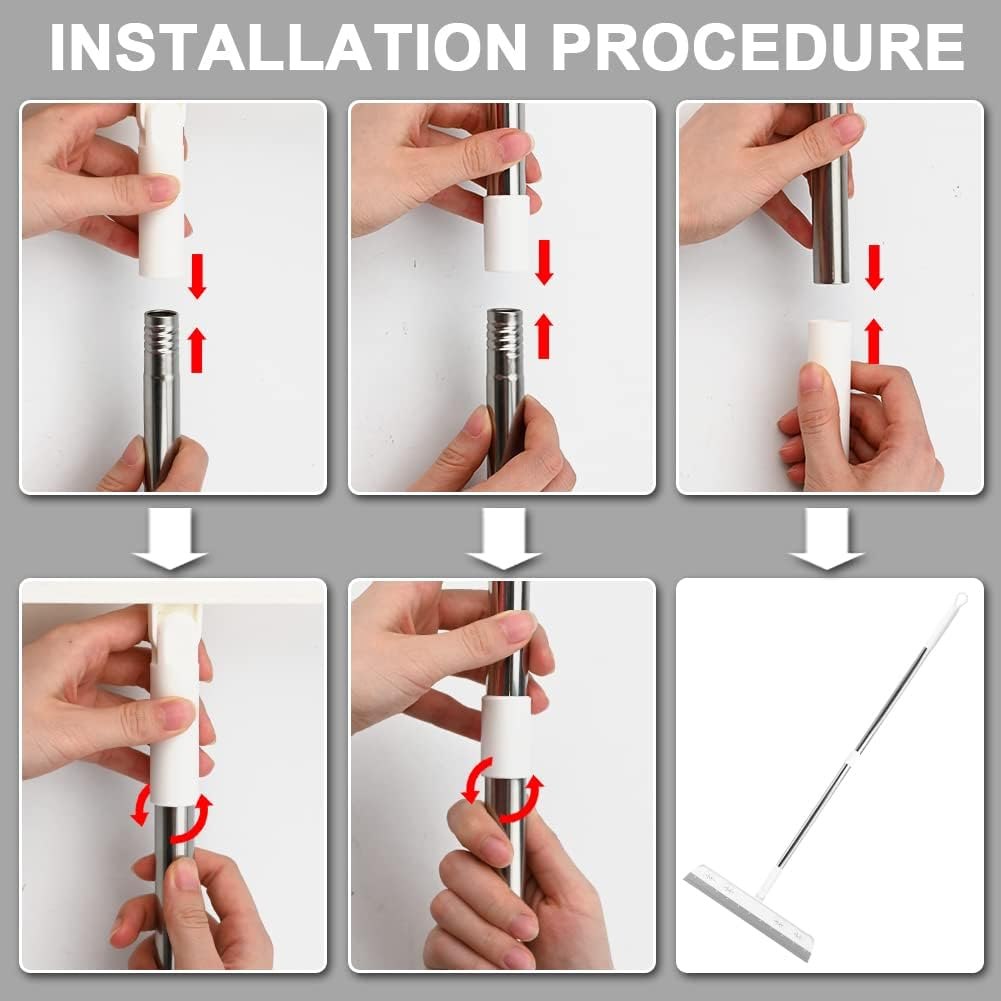 INSTALLATION PROCEDURE