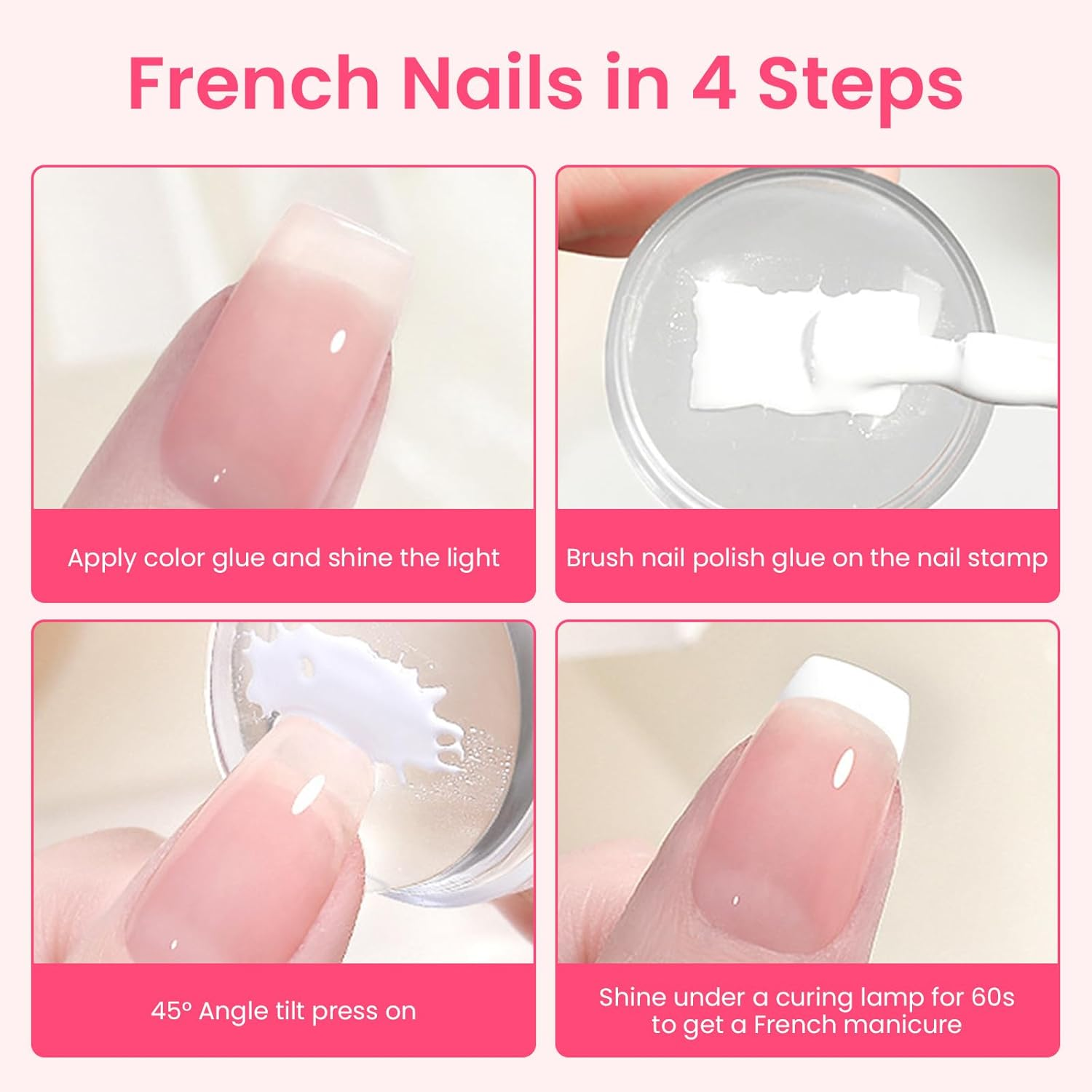 French Nails in 4 Steps

Apply color glue and shine the light

Brush nail polish glue on the nail stamp

45° Angle tilt press on

Shine under a curing lamp for 60s to get a French manicure