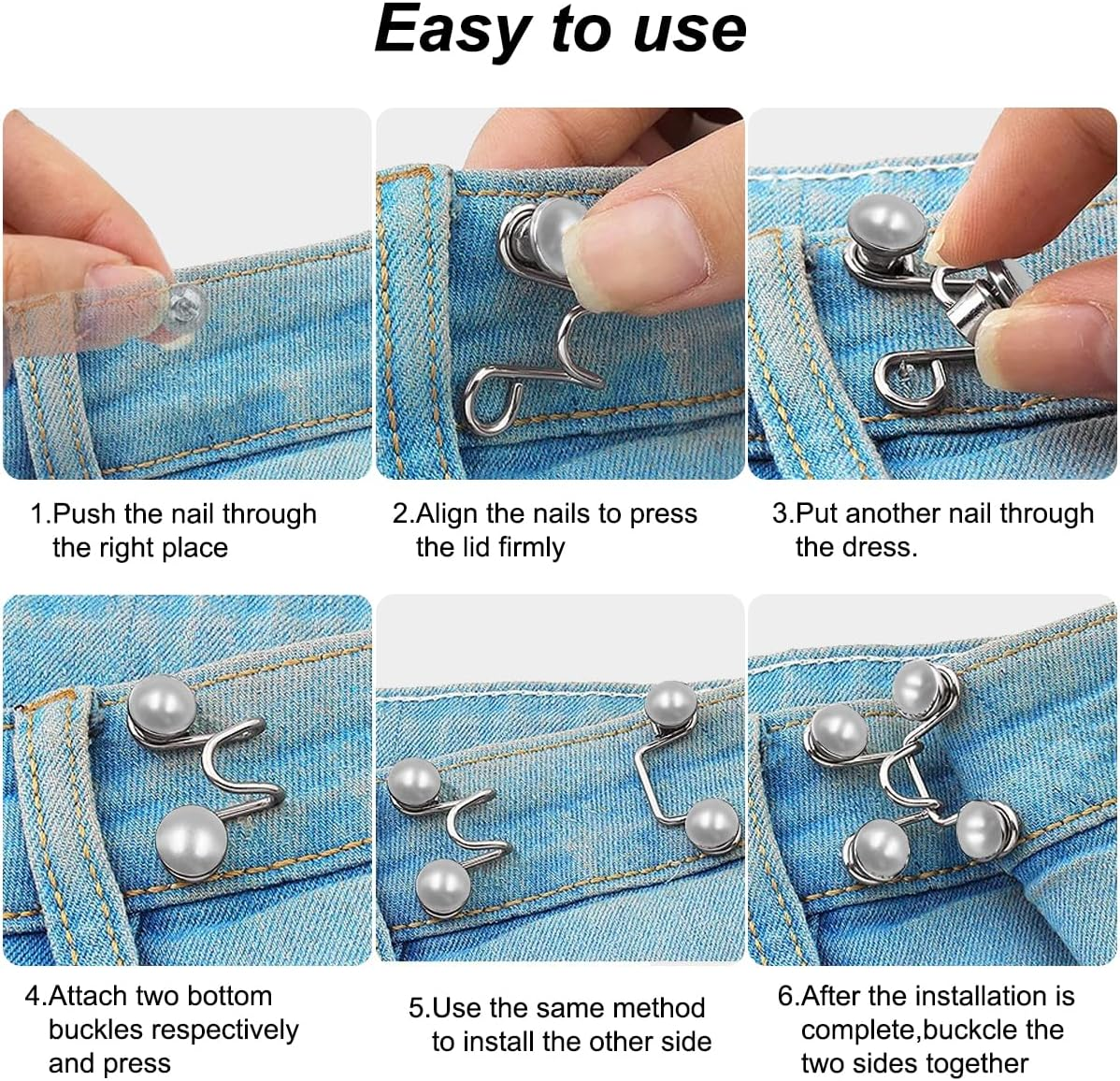 Easy to use

1.Push the nail through the right place

2.Align the nails to press the lid firmly

3.Put another nail through the dress.

4.Attach two bottom buckles respectively and press

5.Use the same method to install the other side

6.After the installation is complete,buckcle the two sides together