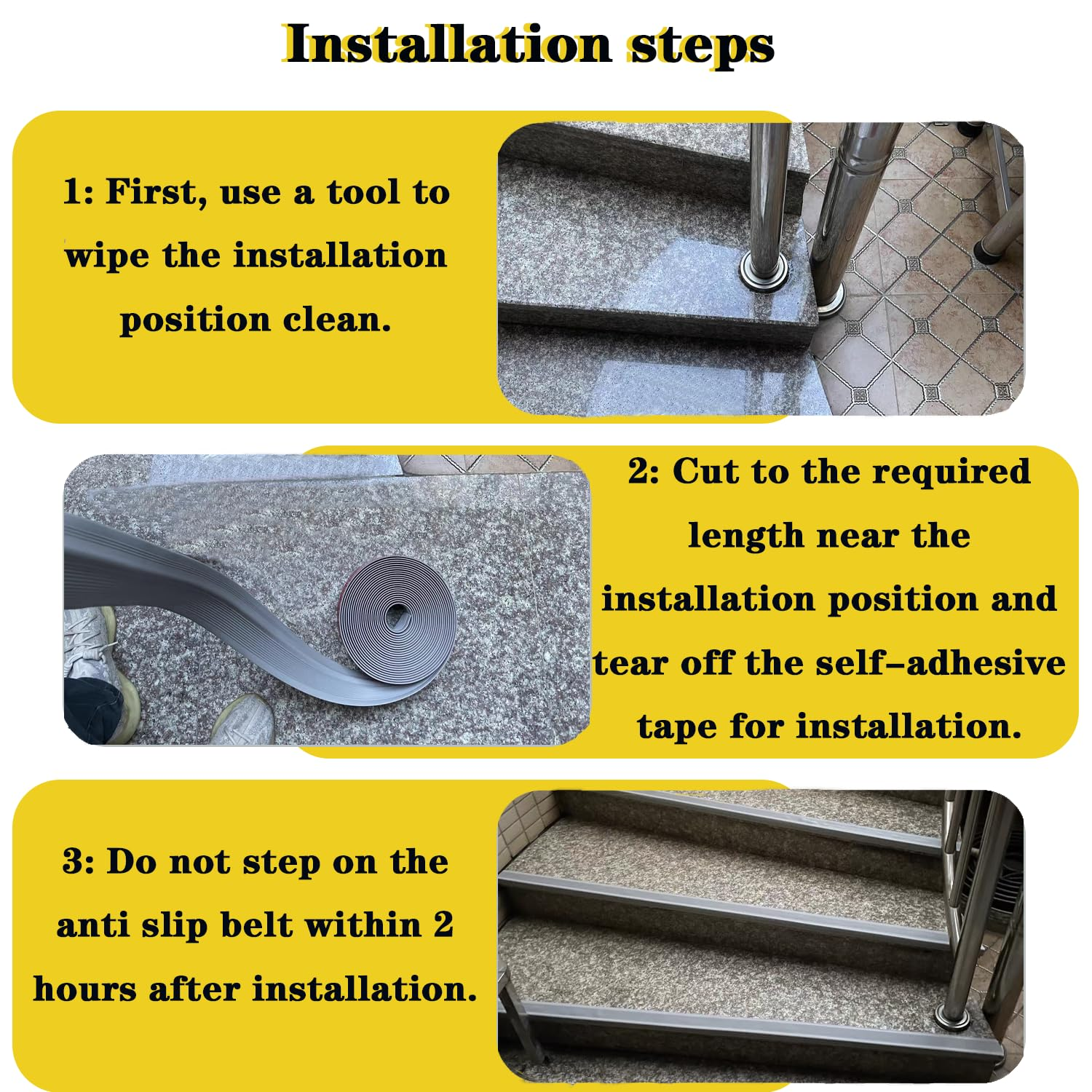 Installation steps

1: First, use a tool to wipe the installation position clean.

2: Cut to the required length near the installation position and tear off the self-adhesive tape for installation.

3: Do not step on the anti slip belt within 2 hours after installation.