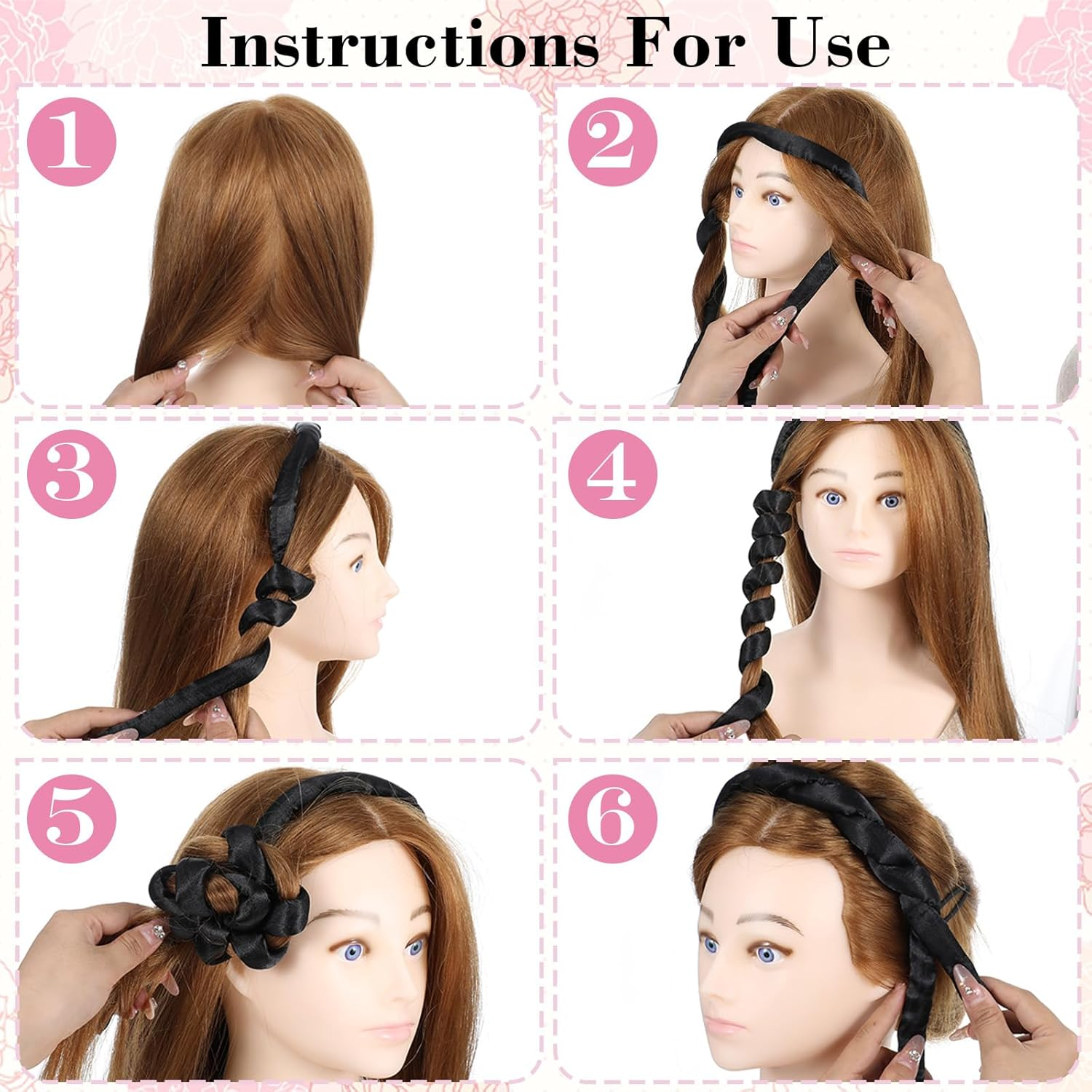 Instructions For Use

1

2

3

4

5

6