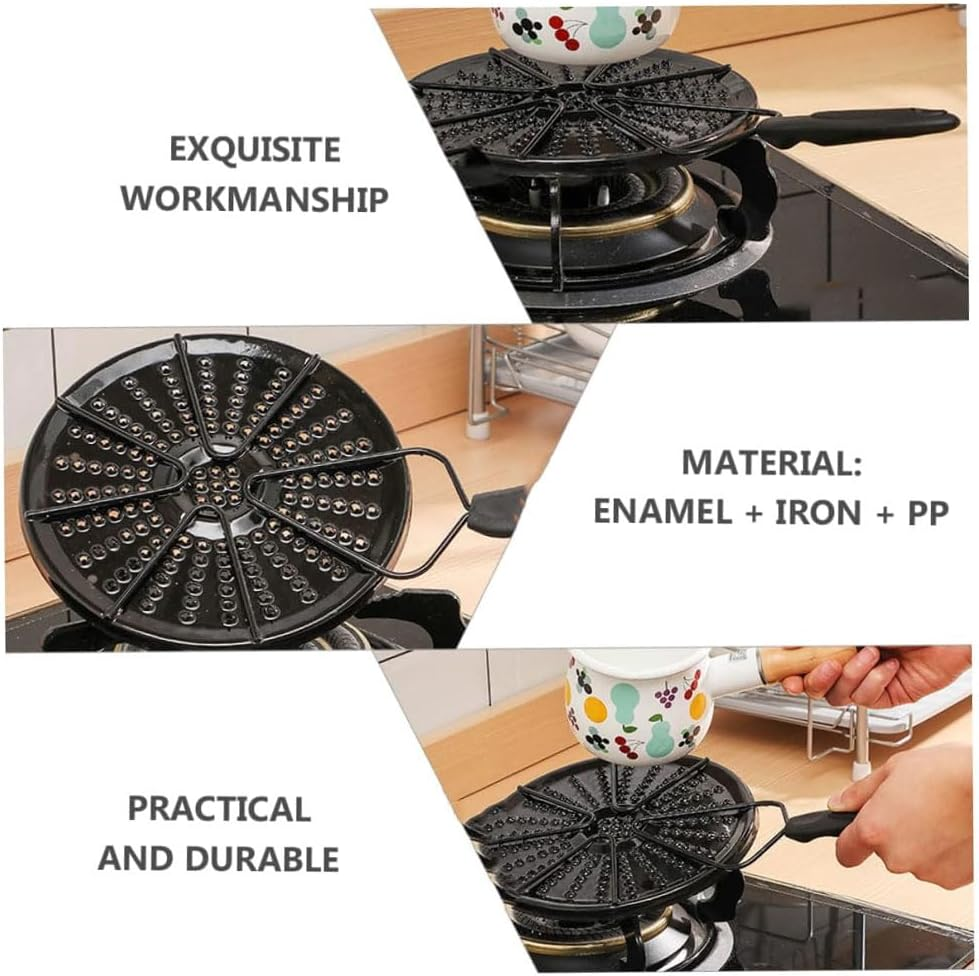 EXQUISITE WORKMANSHIP

MATERIAL: ENAMEL + IRON + PP

PRACTICAL AND DURABLE