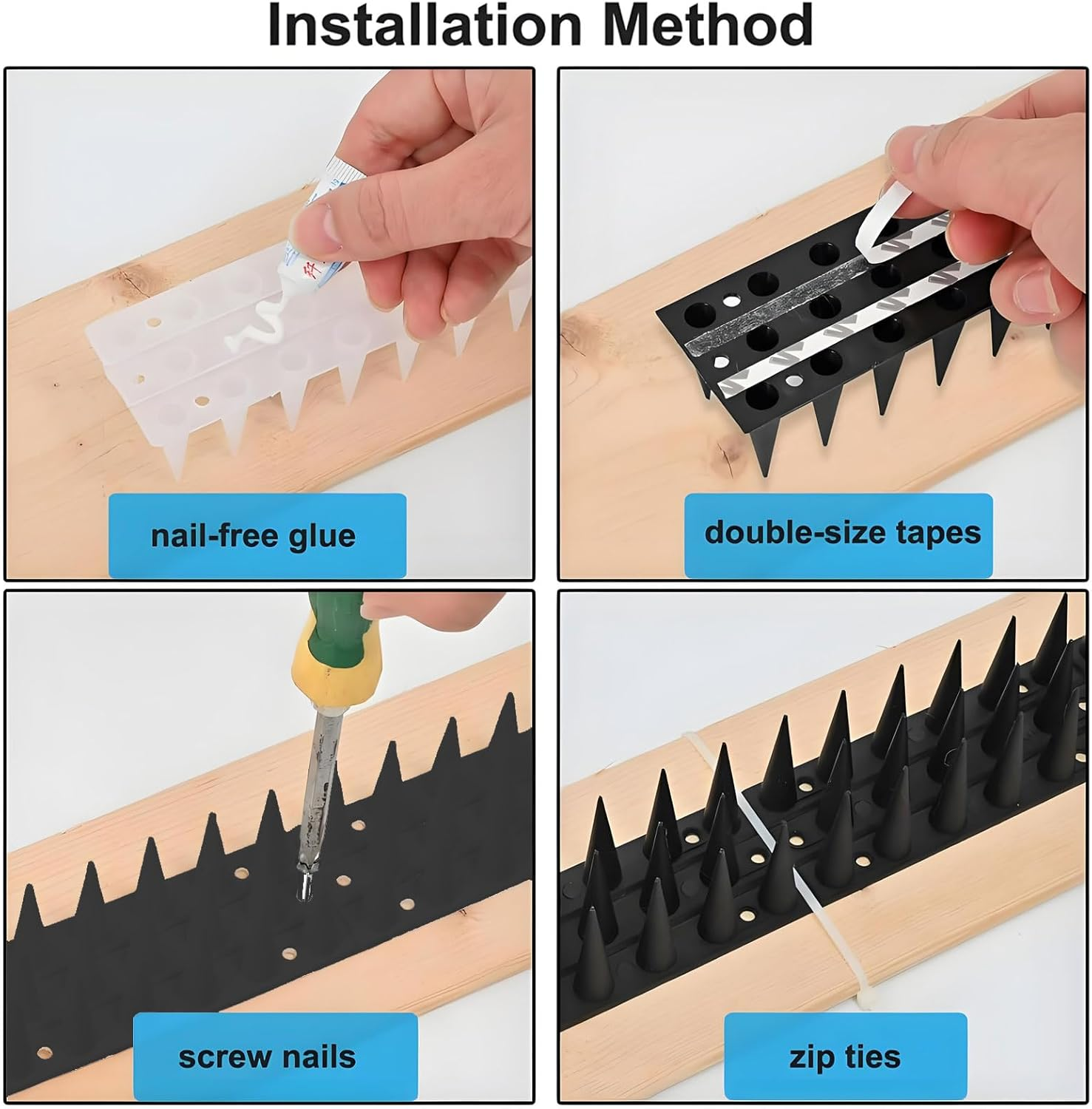 Installation Method

nail-free glue

double-size tapes

screw nails

zip ties