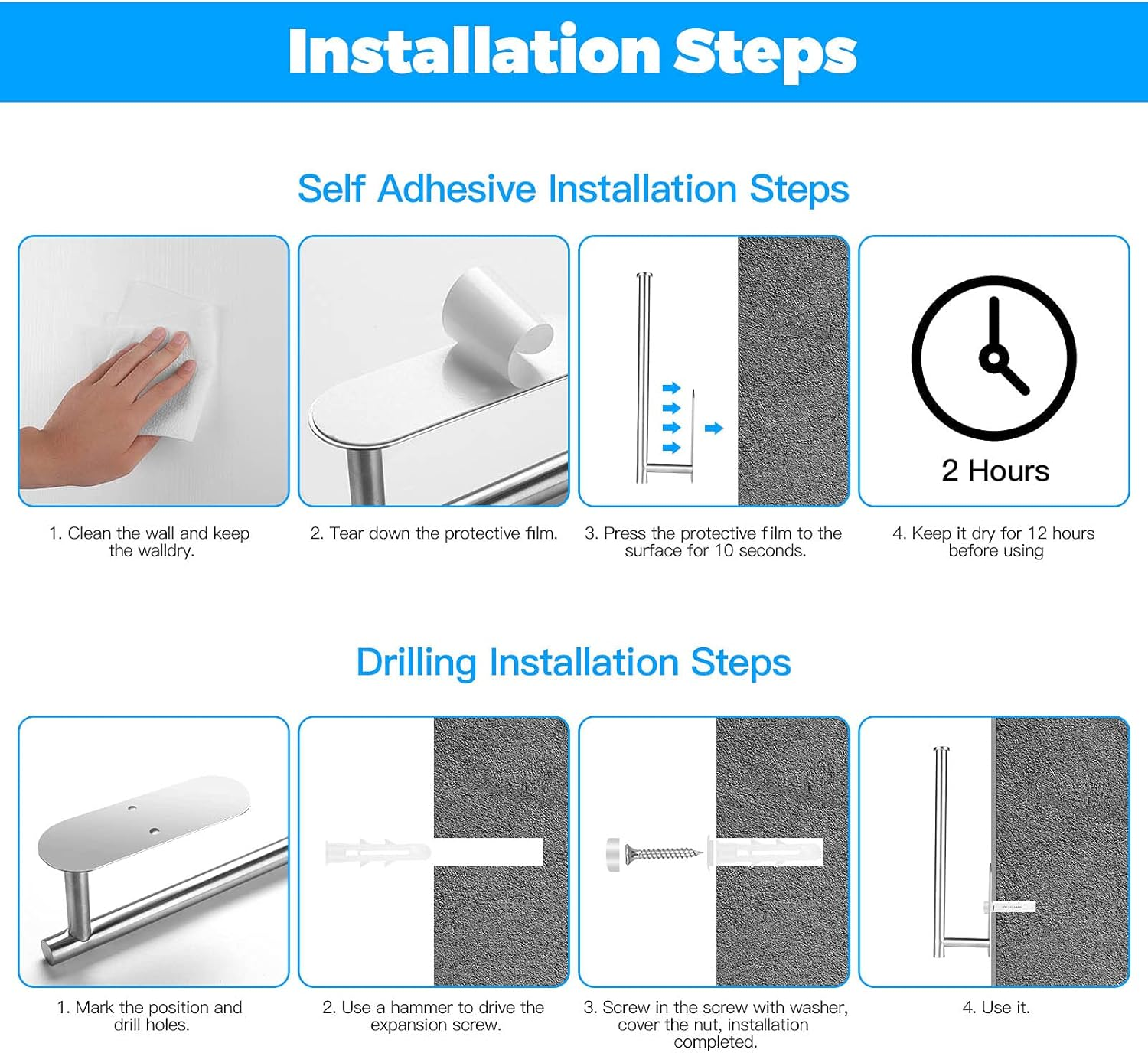 Installation Steps

Self Adhesive Installation Steps

2 Hours

1. Clean the wall and keep the walldry.

2. Tear down the protective film.

3. Press the protective film to the surface for 10 seconds.

4. Keep it dry for 12 hours before using

Drilling Installation Steps

1. Mark the position and drill holes.

2. Use a hammer to drive the expansion screw.

3. Screw in the screw with washer, cover the nut, installation completed.

4. Use it.