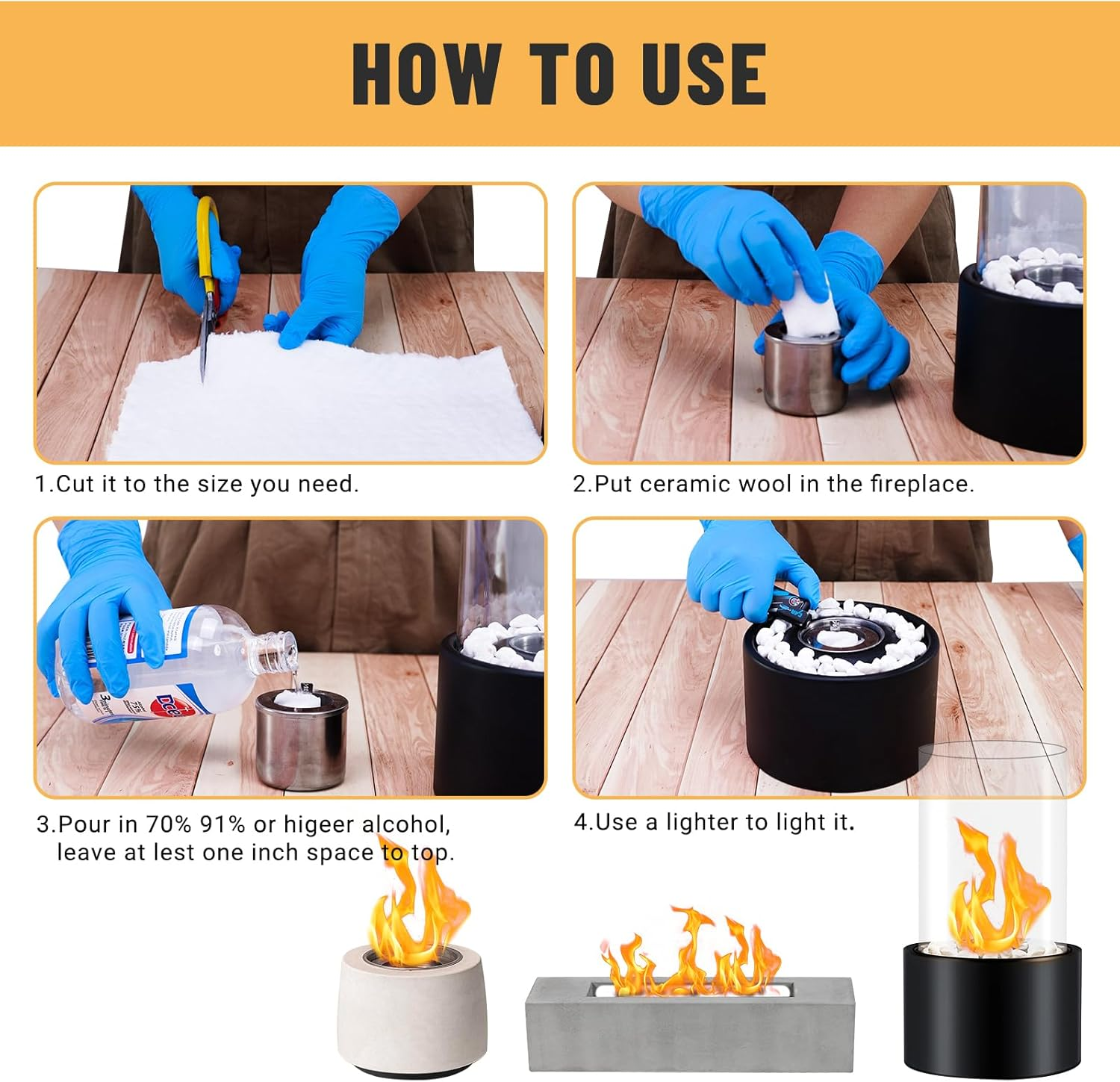 HOW TO USE

1.Cut it to the size you need.

2.Put ceramic wool in the fireplace.

3.Pour in 70% 91% or higeer alcohol, leave at lest one inch space to top.

4.Use a lighter to light it.