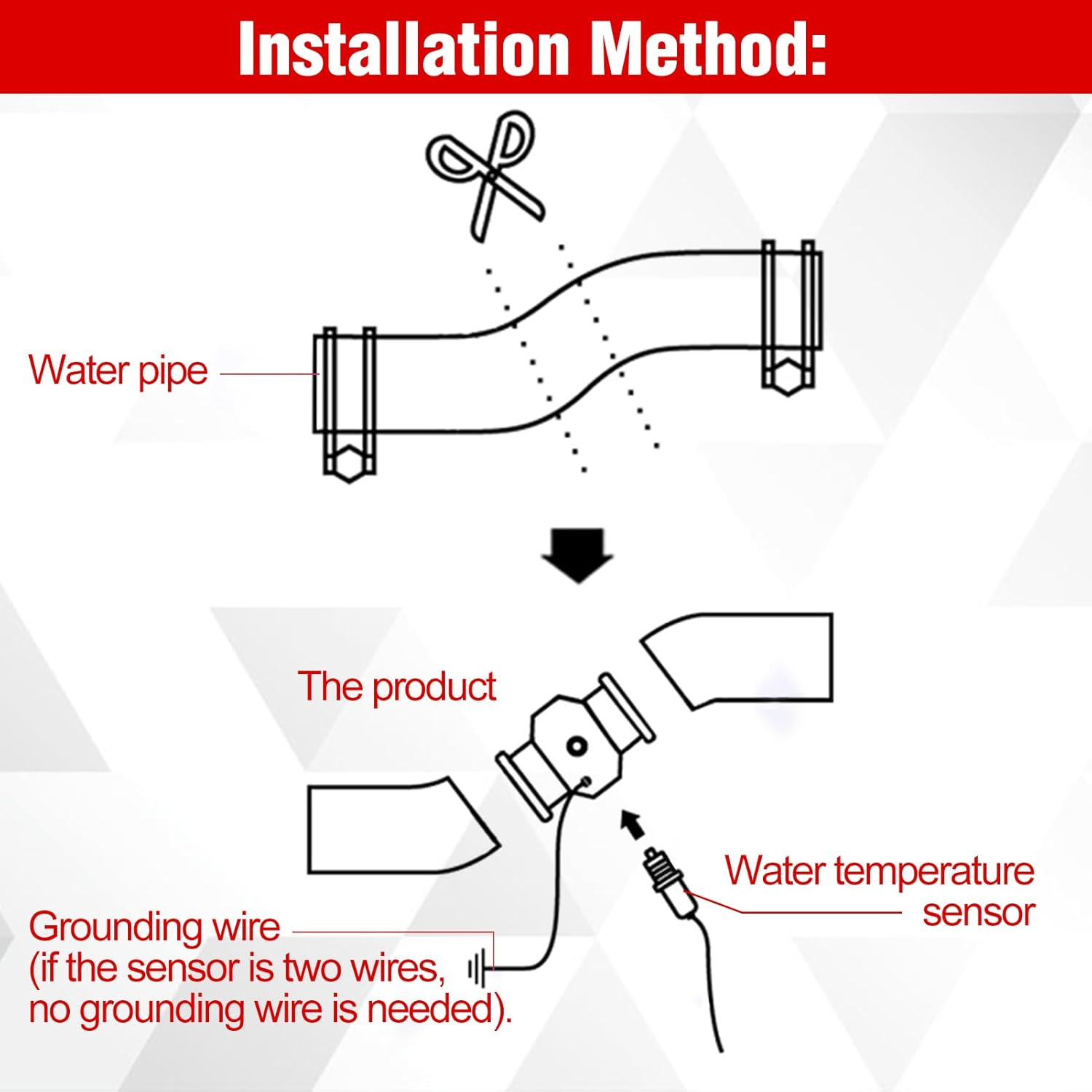 Installation Method:

Water pipe

The product

Water temperature sensor

Grounding wire
(if the sensor is two wires, no grounding wire is needed).