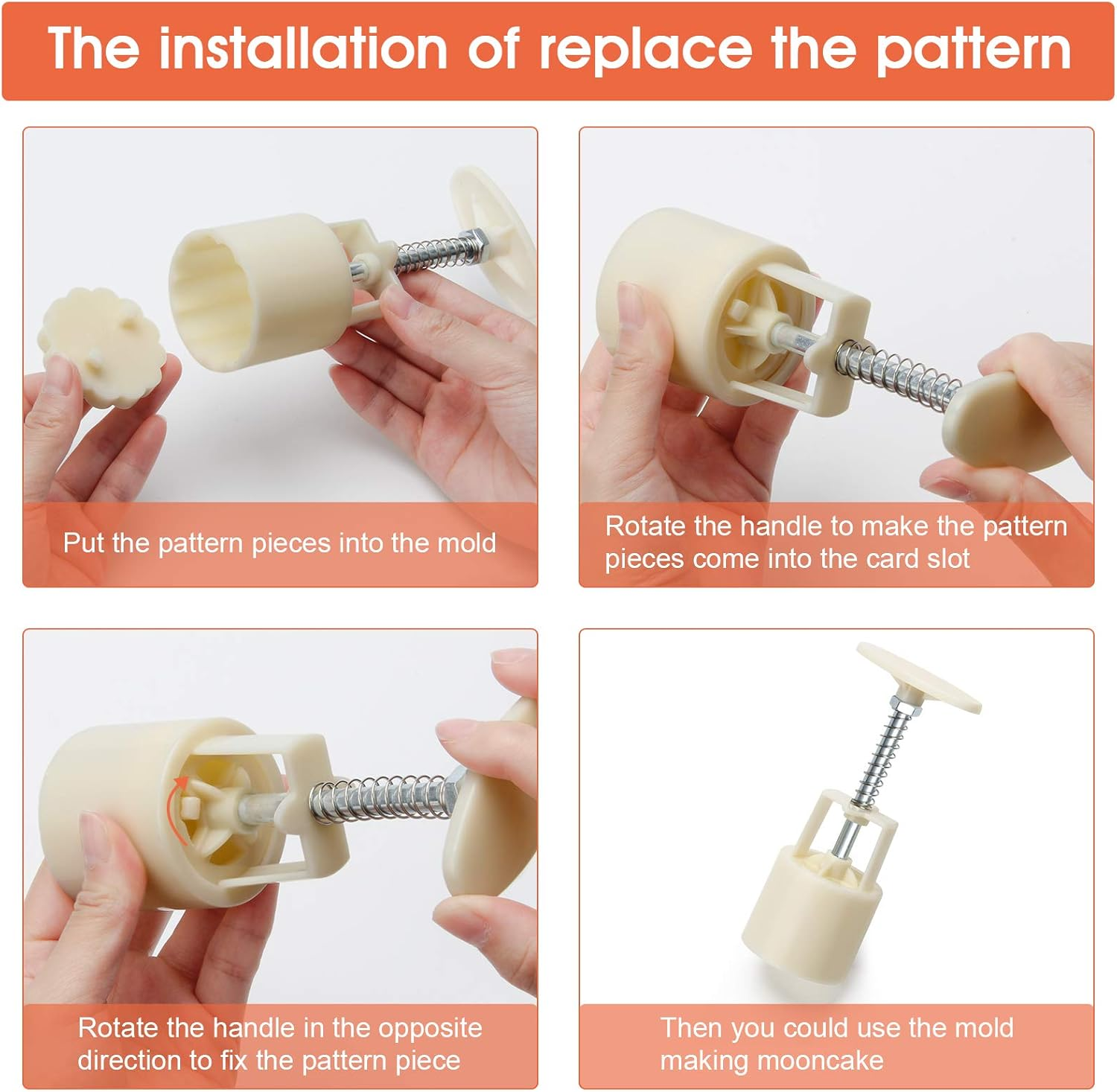 The installation of replace the pattern

Put the pattern pieces into the mold

Rotate the handle to make the pattern pieces come into the card slot

Rotate the handle in the opposite direction to fix the pattern piece

Then you could use the mold making mooncake