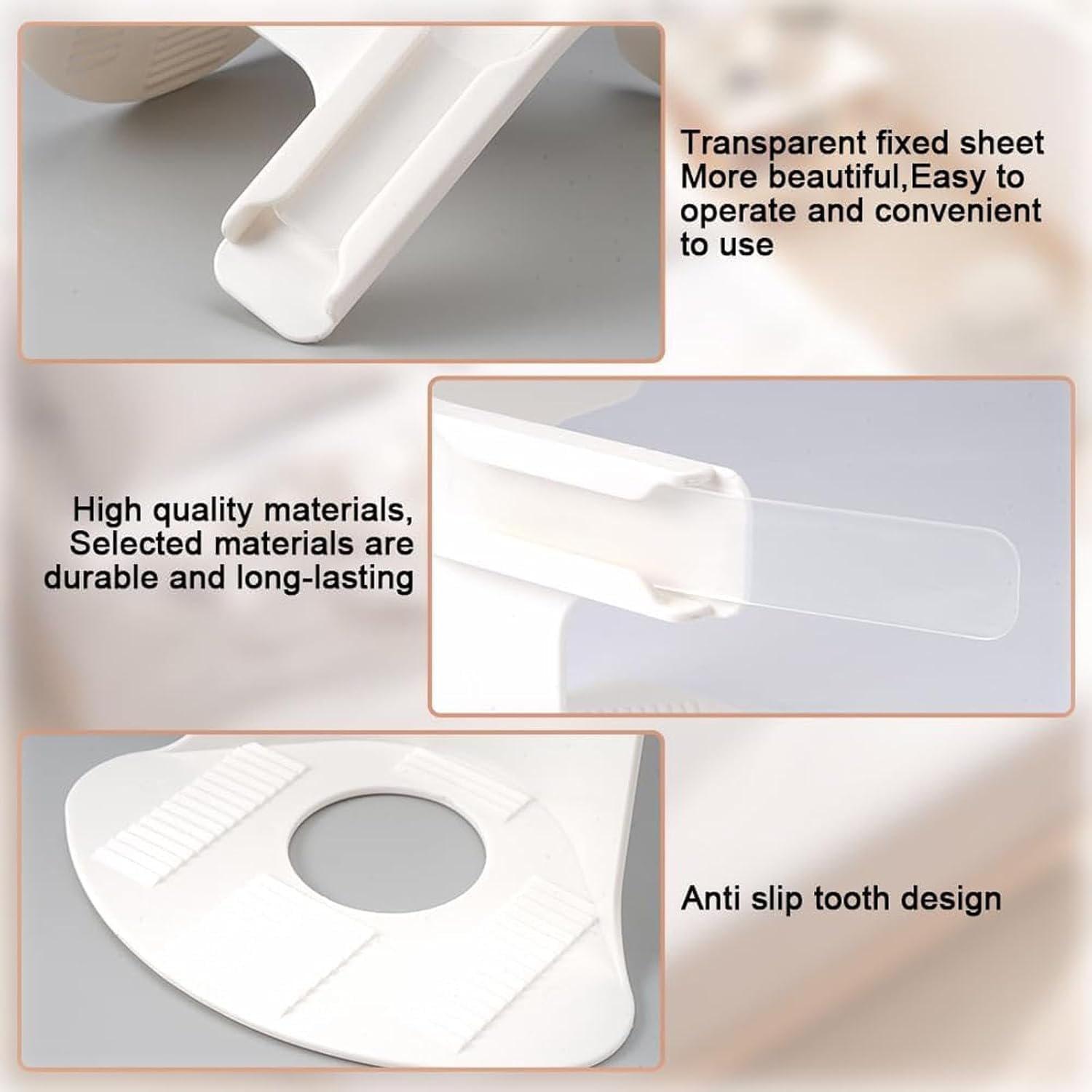 Transparent fixed sheet
More beautiful,Easy to operate and convenient to use

High quality materials, Selected materials are durable and long-lasting

Anti slip tooth design