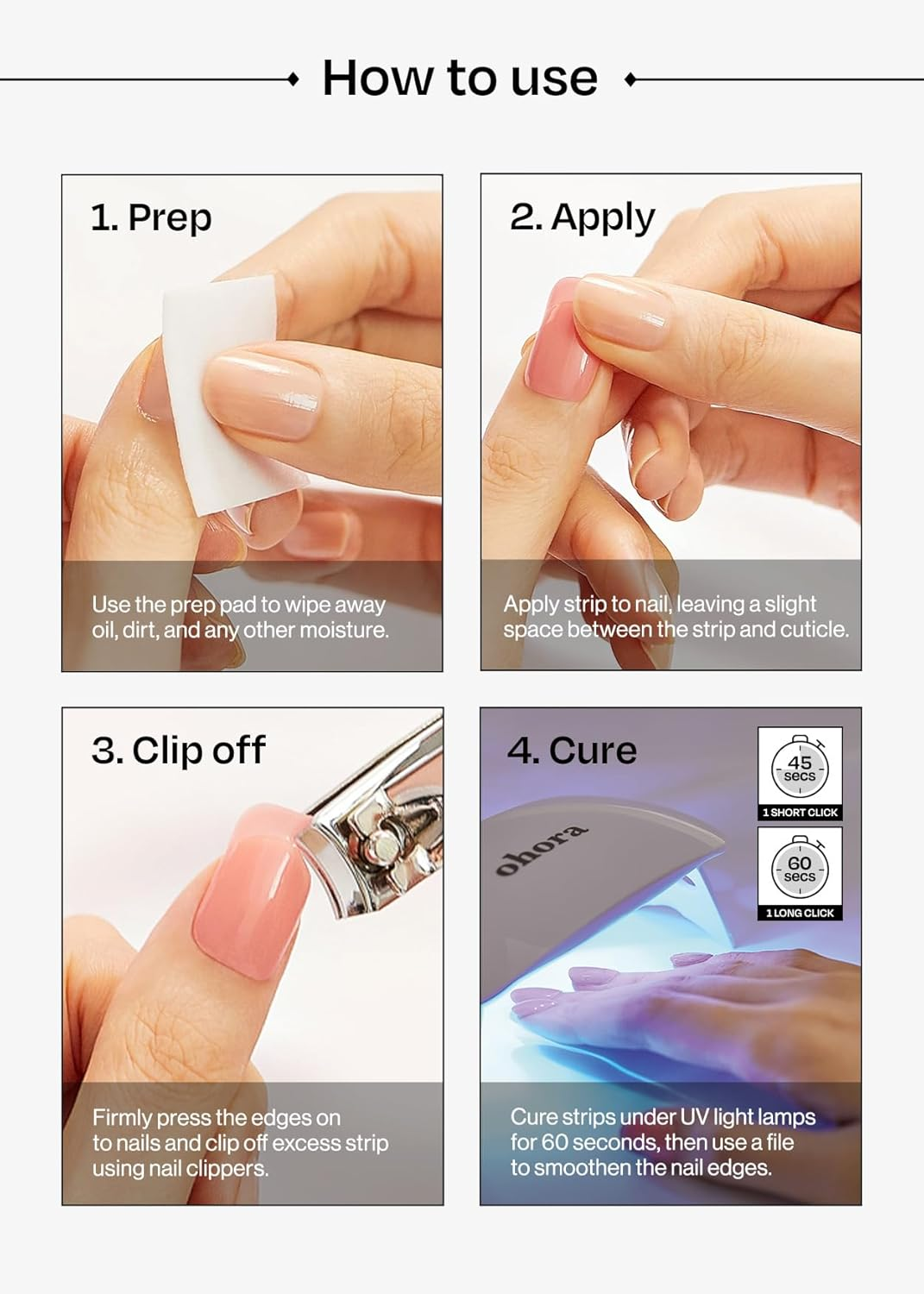 How to use

1. Prep

Use the prep pad to wipe away oil, dirt, and any other moisture.

2. Apply

Apply strip to nail, leaving a slight space between the strip and cuticle.

3. Clip off

Firmly press the edges on to nails and clip off excess strip using nail clippers.

4. Cure

45 secs
1 SHORT CLICK

60 secs
1 LONG CLICK

ohora

Cure strips under UV light lamps for 60 seconds, then use a file to smoothen the nail edges.