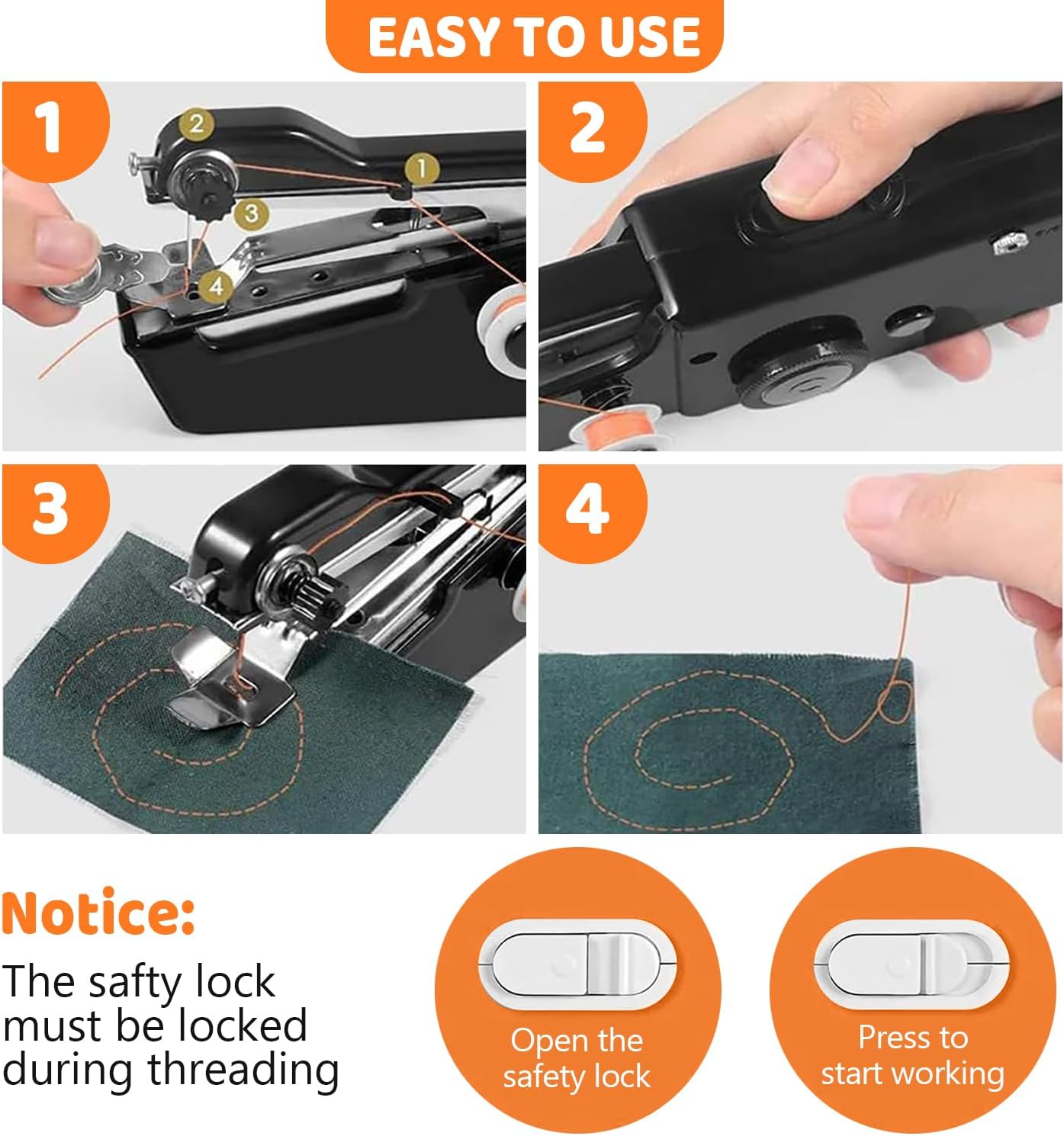 EASY TO USE

1

2

1

3

4

2

3

4

Notice:

The safty lock must be locked during threading

Open the safety lock

Press to start working