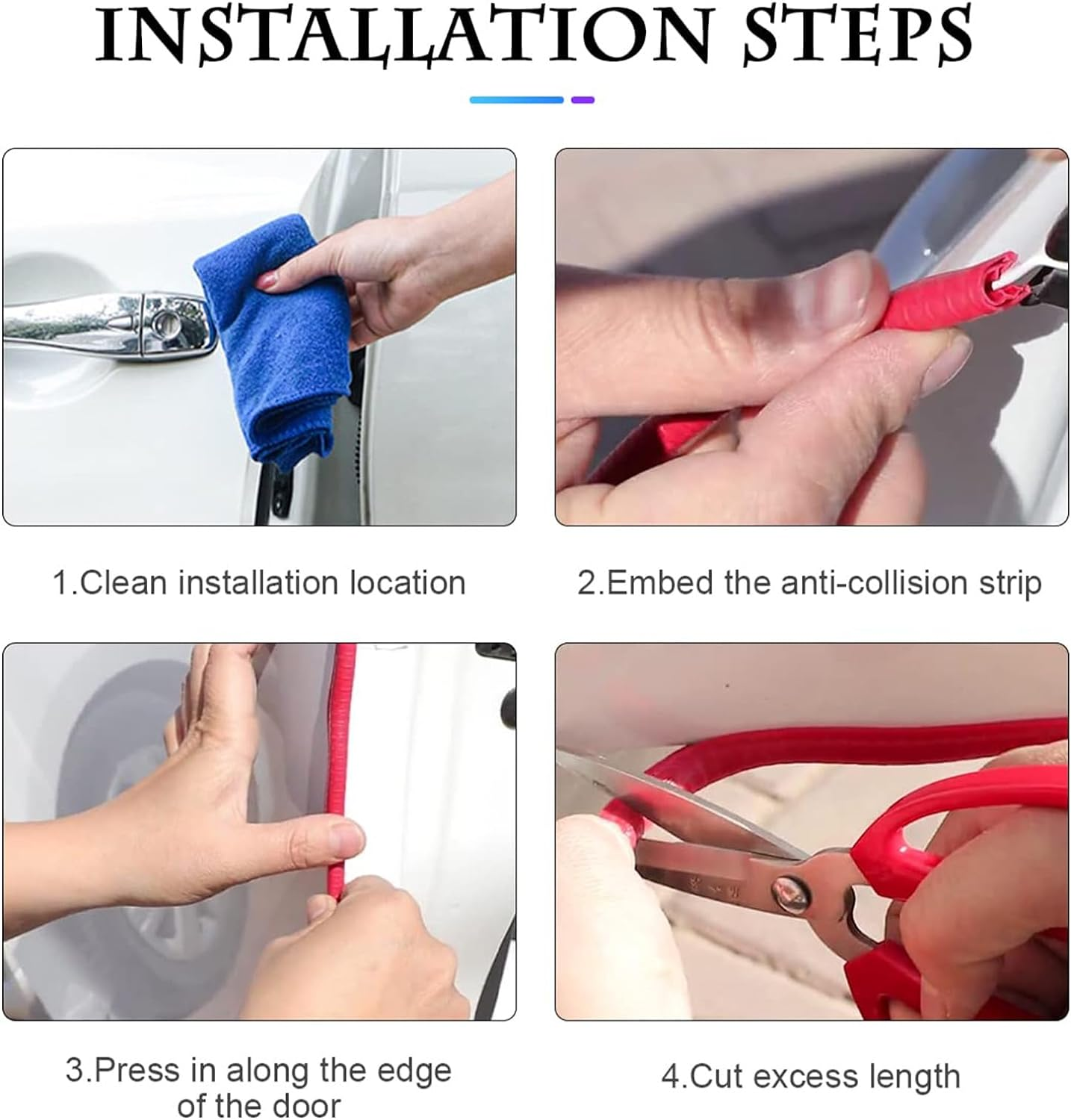 INSTALLATION STEPS

1.Clean installation location

2.Embed the anti-collision strip

3.Press in along the edge of the door

4.Cut excess length