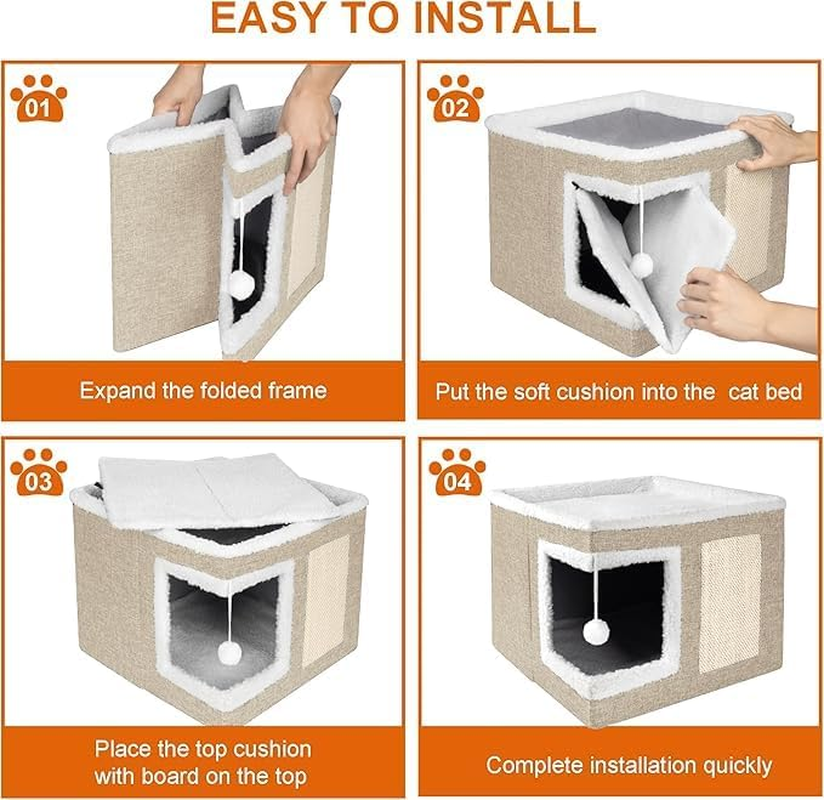 EASY TO INSTALL

01

Expand the folded frame

02

Put the soft cushion into the cat bed

03

Place the top cushion with board on the top

04

Complete installation quickly