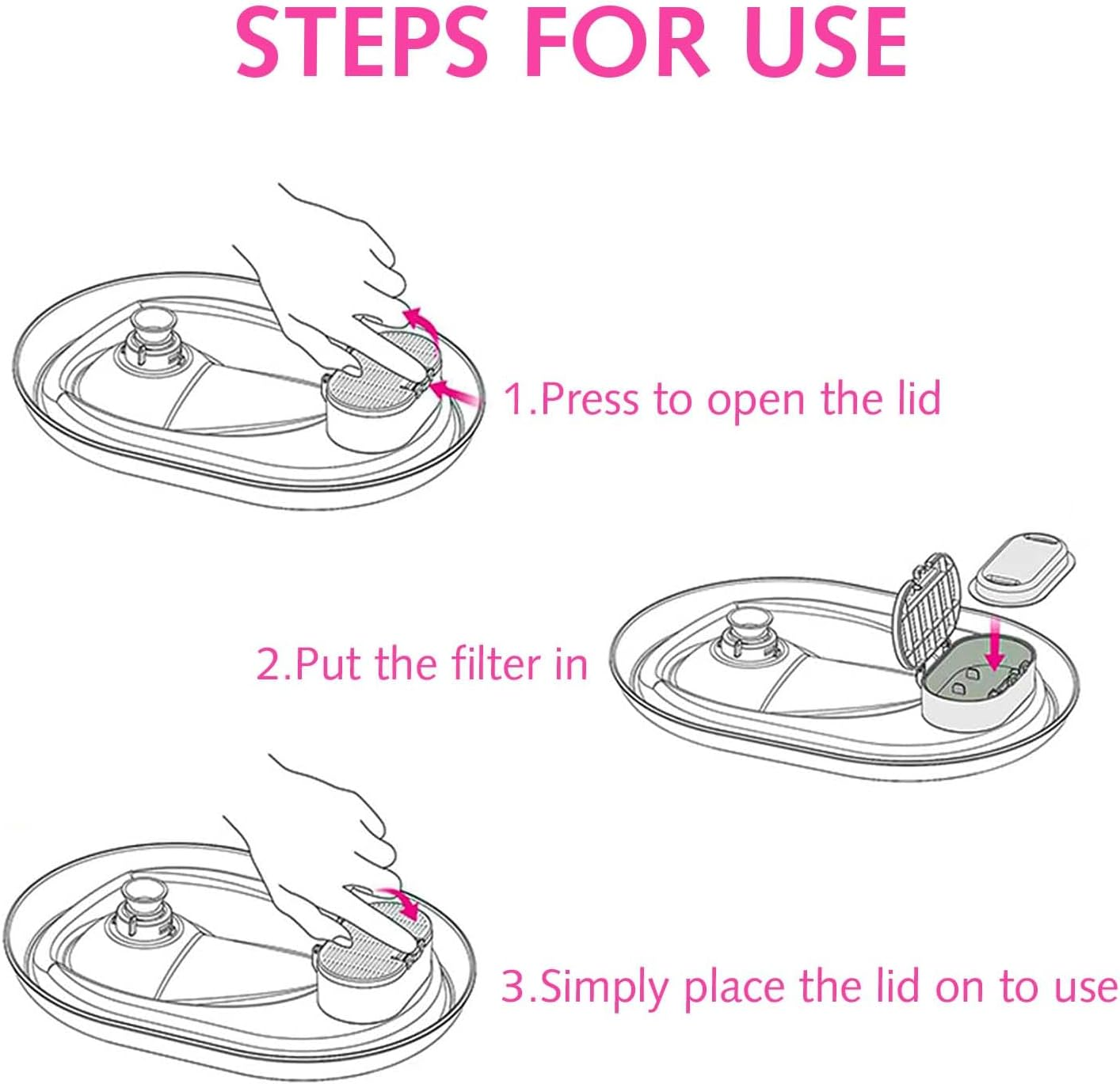 STEPS FOR USE

1.Press to open the lid

2.Put the filter in

3.Simply place the lid on to use