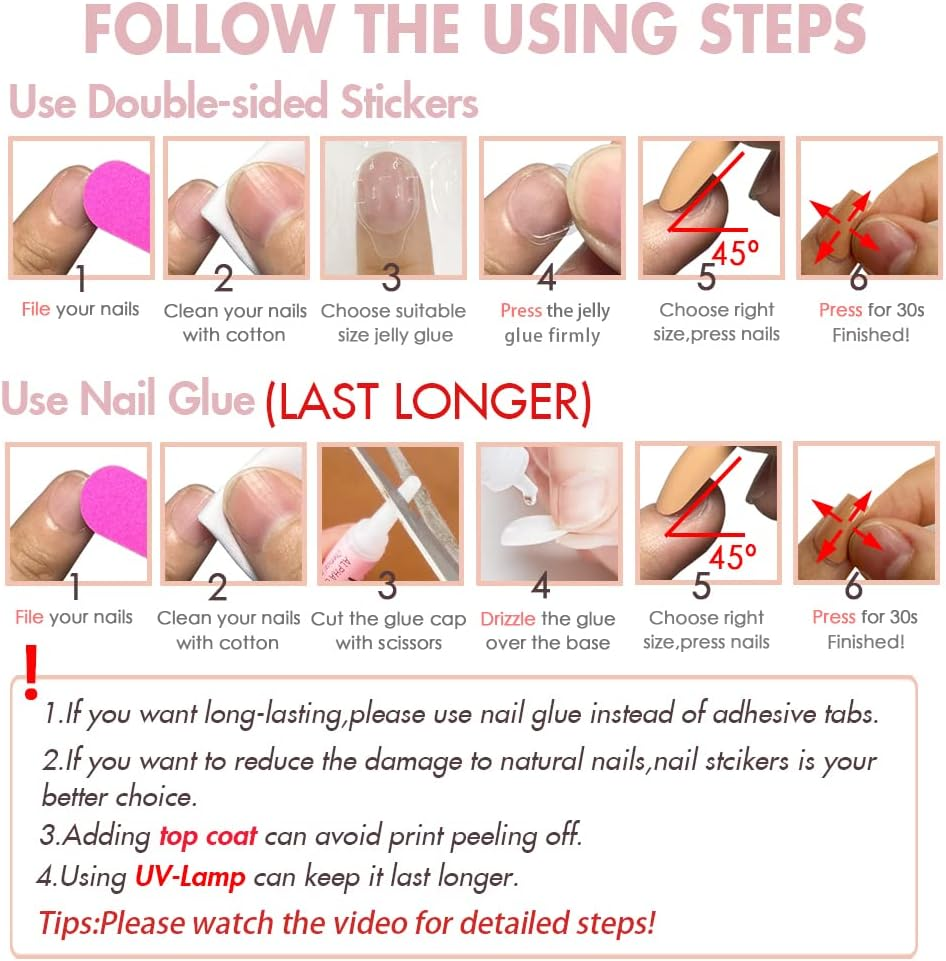 FOLLOW THE USING STEPS

Use Double-sided Stickers

1
File your nails

2
Clean your nails with cotton

3
Choose suitable size jelly glue

4
Press the jelly glue firmly

45°
5
Choose right size,press nails

6
Press for 30s Finished!

Use Nail Glue (LAST LONGER)

1
File your nails

2
Clean your nails with cotton

3
Cut the glue cap with scissors

4
Drizzle the glue over the base

45°
5
Choose right size,press nails

6
Press for 30s Finished!

!
1.If you want long-lasting,please use nail glue instead of adhesive tabs.

2.If you want to reduce the damage to natural nails,nail stcikers is your better choice.

3.Adding top coat can avoid print peeling off.

4.Using UV-Lamp can keep it last longer.

Tips:Please watch the video for detailed steps!