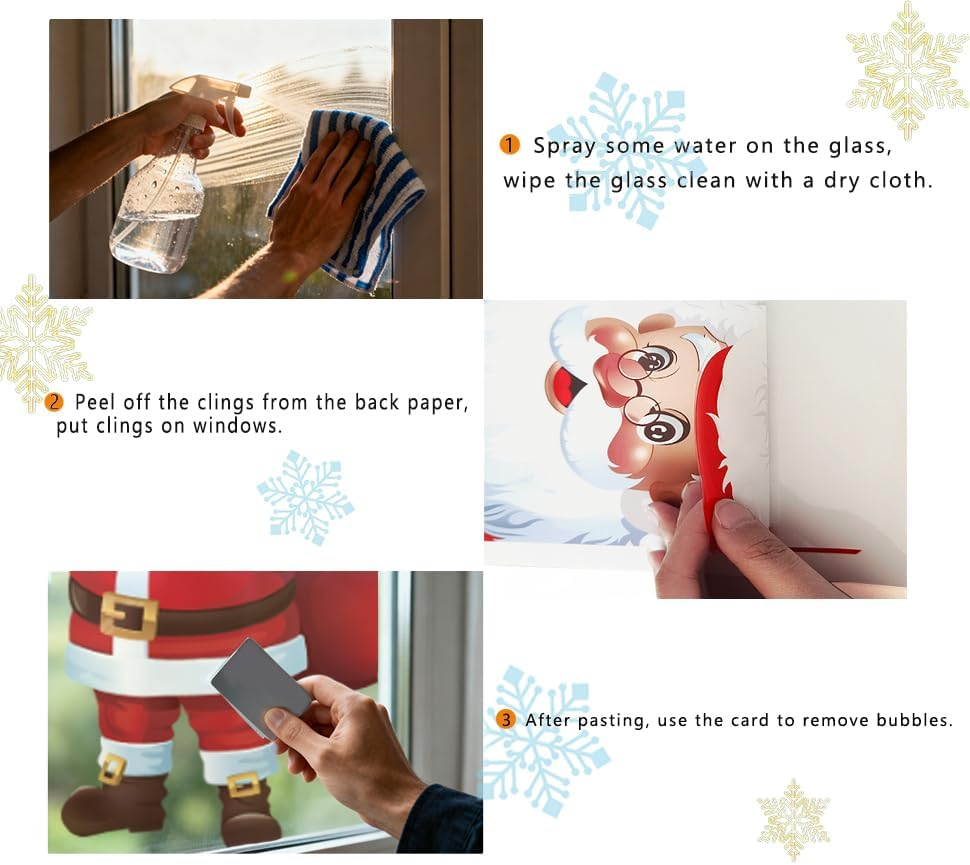 1 Spray some water on the glass, wipe the glass clean with a dry cloth.

2 Peel off the clings from the back paper, put clings on windows.

3 After pasting, use the card to remove bubbles.