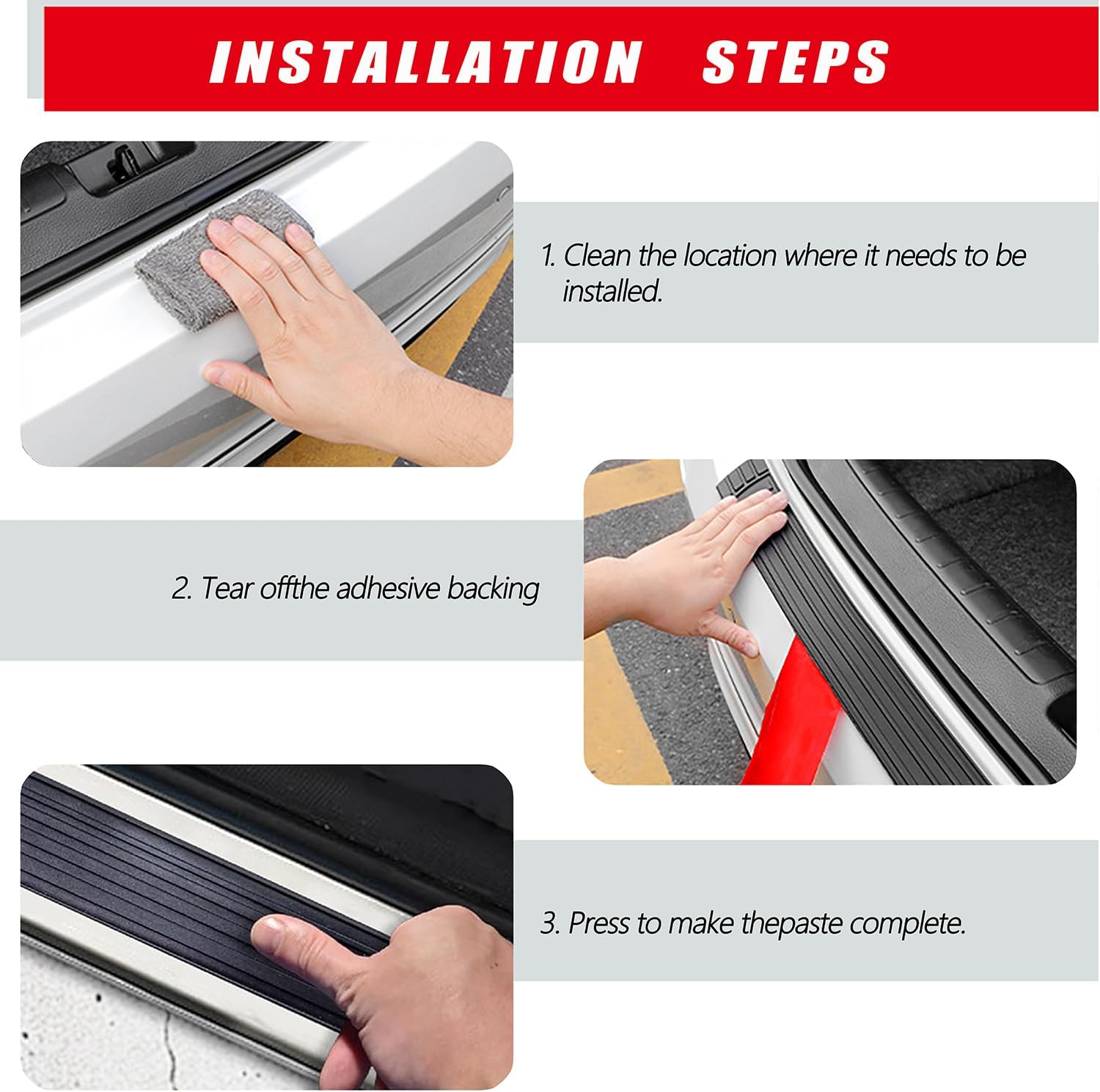 INSTALLATION STEPS

1. Clean the location where it needs to be installed.

2. Tear offthe adhesive backing

3. Press to make thepaste complete.