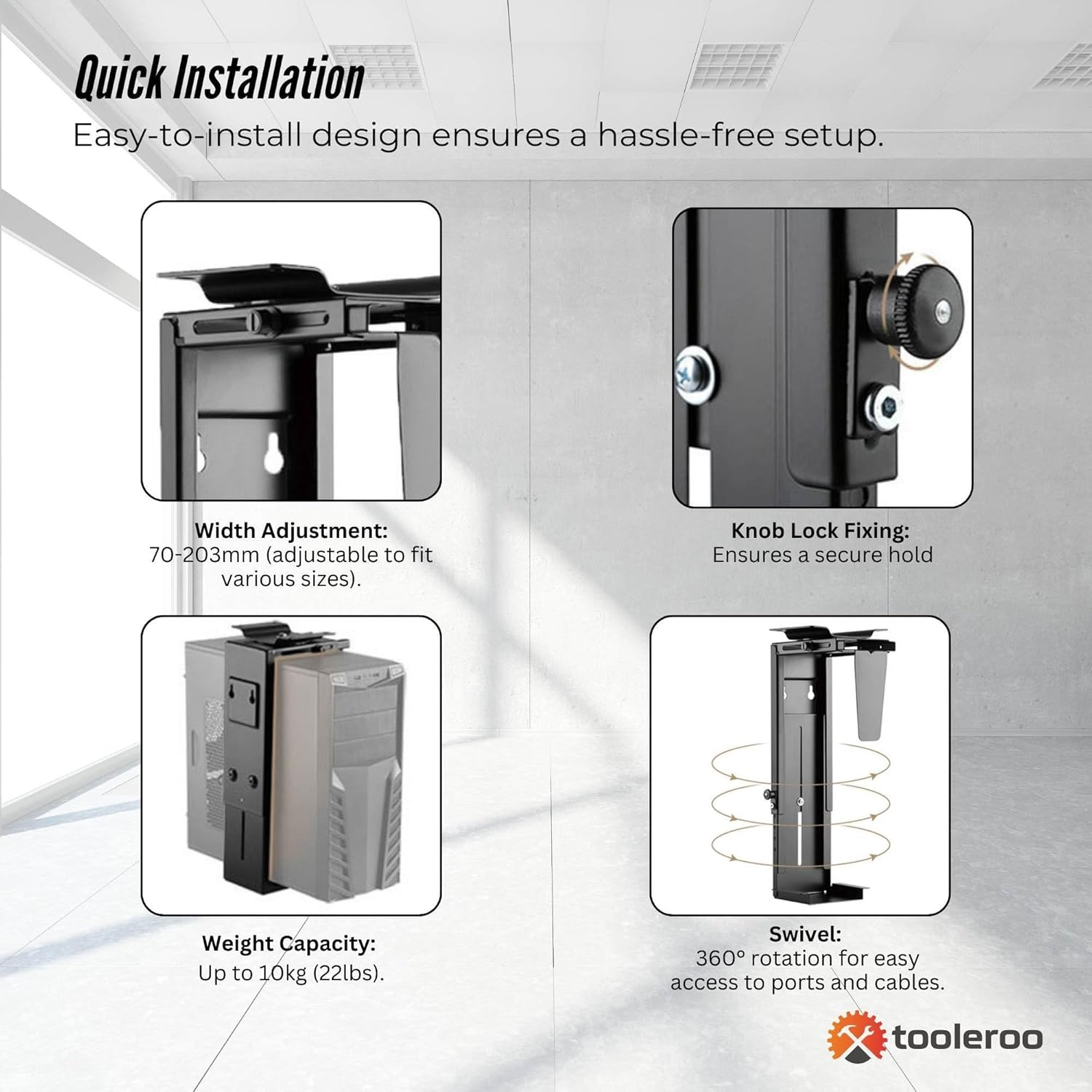 Quick Installation
Easy-to-install design ensures a hassle-free setup.

Width Adjustment:
70-203mm (adjustable to fit various sizes).

Knob Lock Fixing:
Ensures a secure hold

Weight Capacity:
Up to 10kg (22lbs).

Swivel:
360° rotation for easy access to ports and cables.

tooleroo