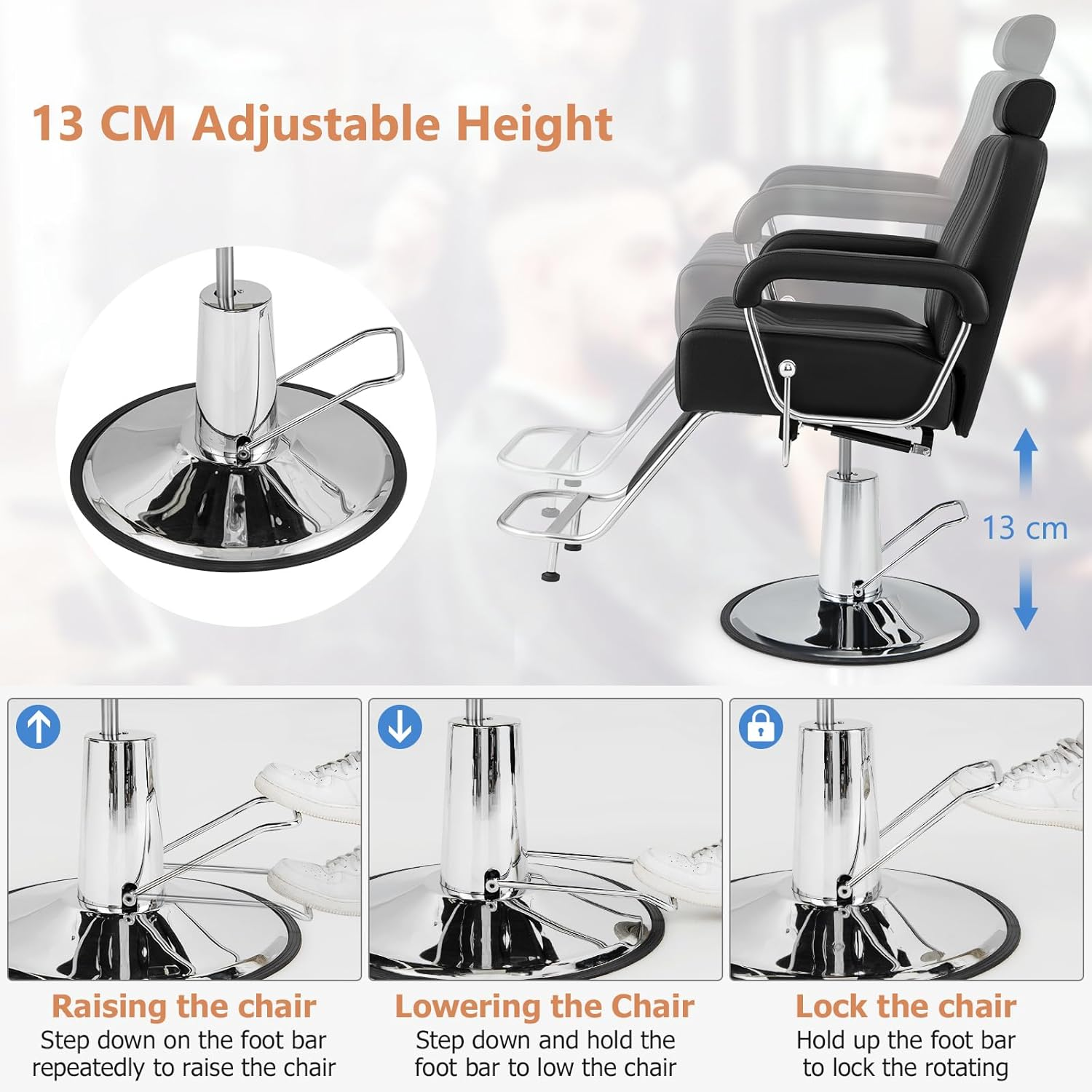 13 CM Adjustable Height

13 cm

Raising the chair
Step down on the foot bar repeatedly to raise the chair

Lowering the Chair
Step down and hold the foot bar to low the chair

Lock the chair
Hold up the foot bar to lock the rotating