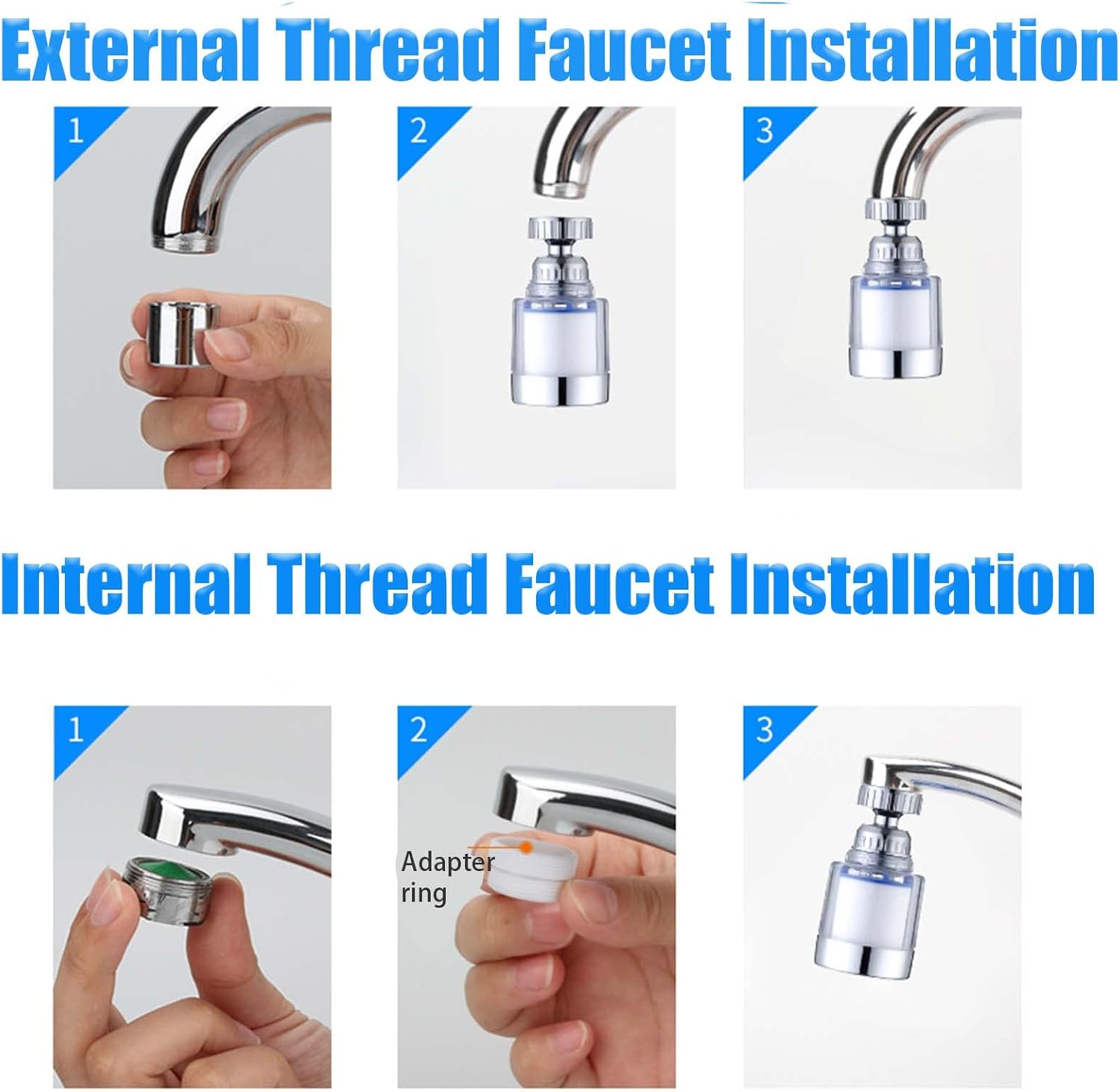 External Thread Faucet Installation

1

2

3

Internal Thread Faucet Installation

1

2

Adapter ring

3