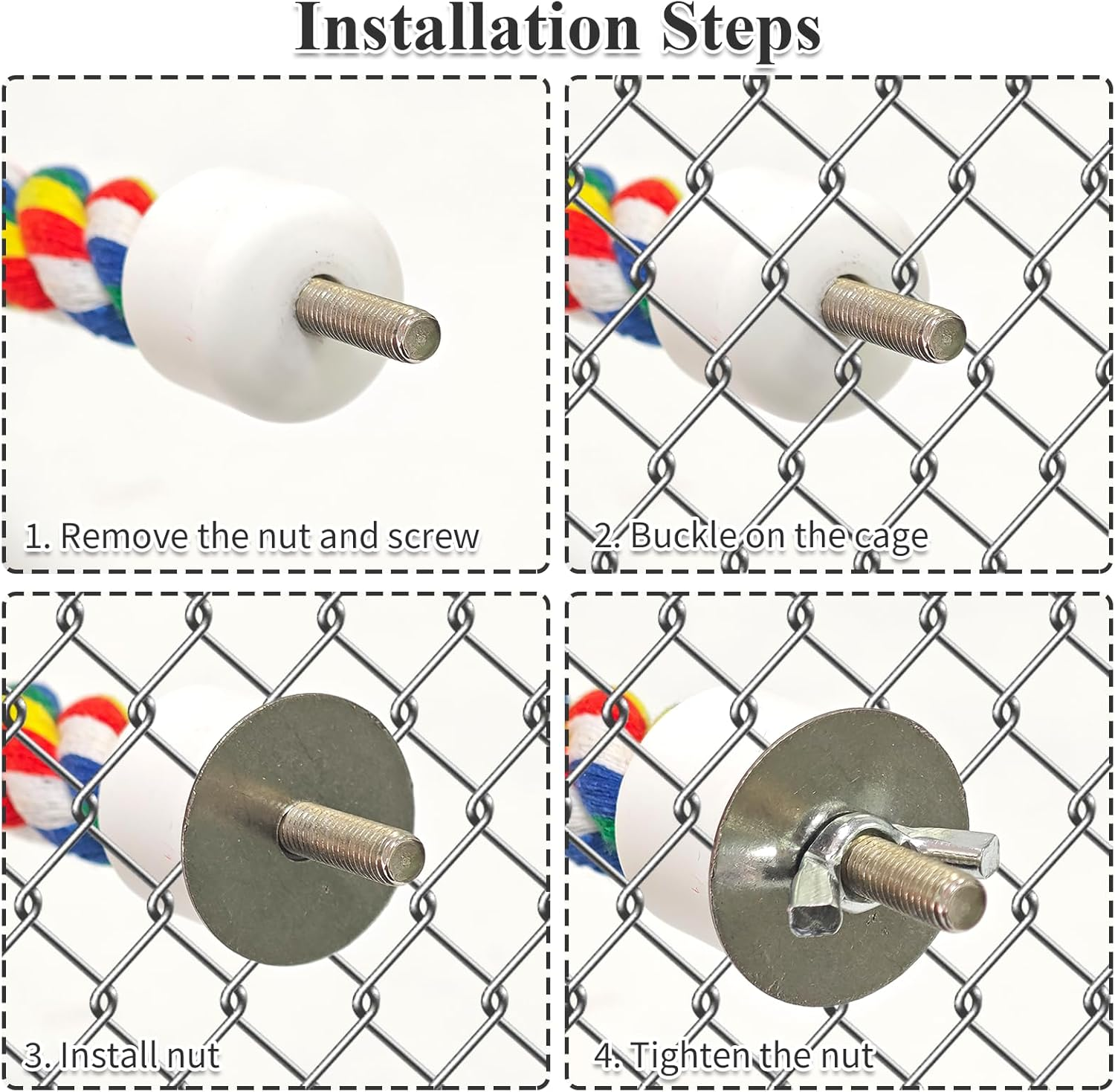 Installation Steps

1. Remove the nut and screw

2. Buckle on the cage

3. Install nut

4. Tighten the nut