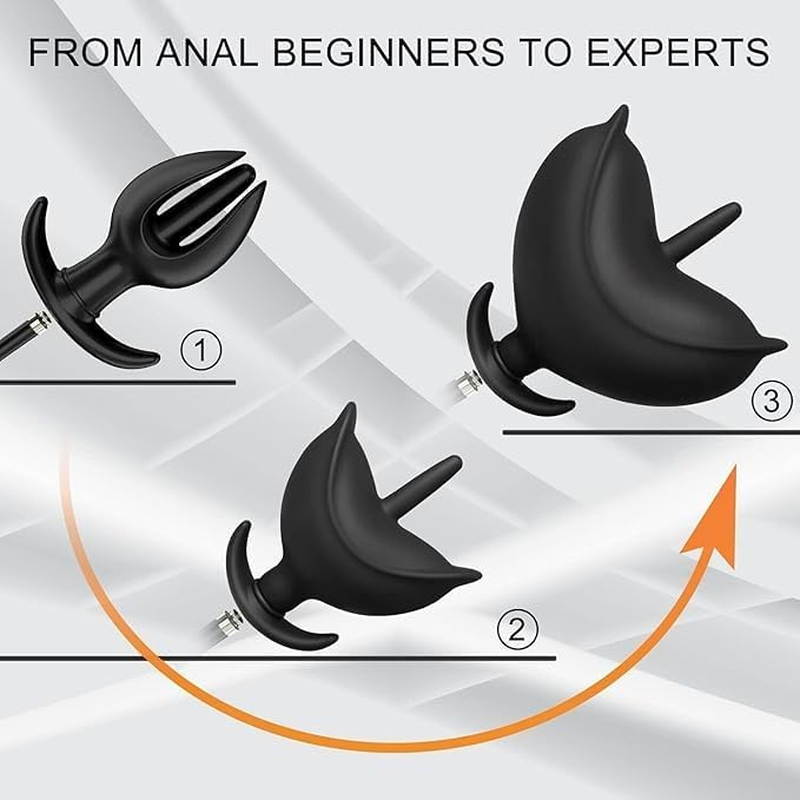 FROM ANAL BEGINNERS TO EXPERTS

①

③

②