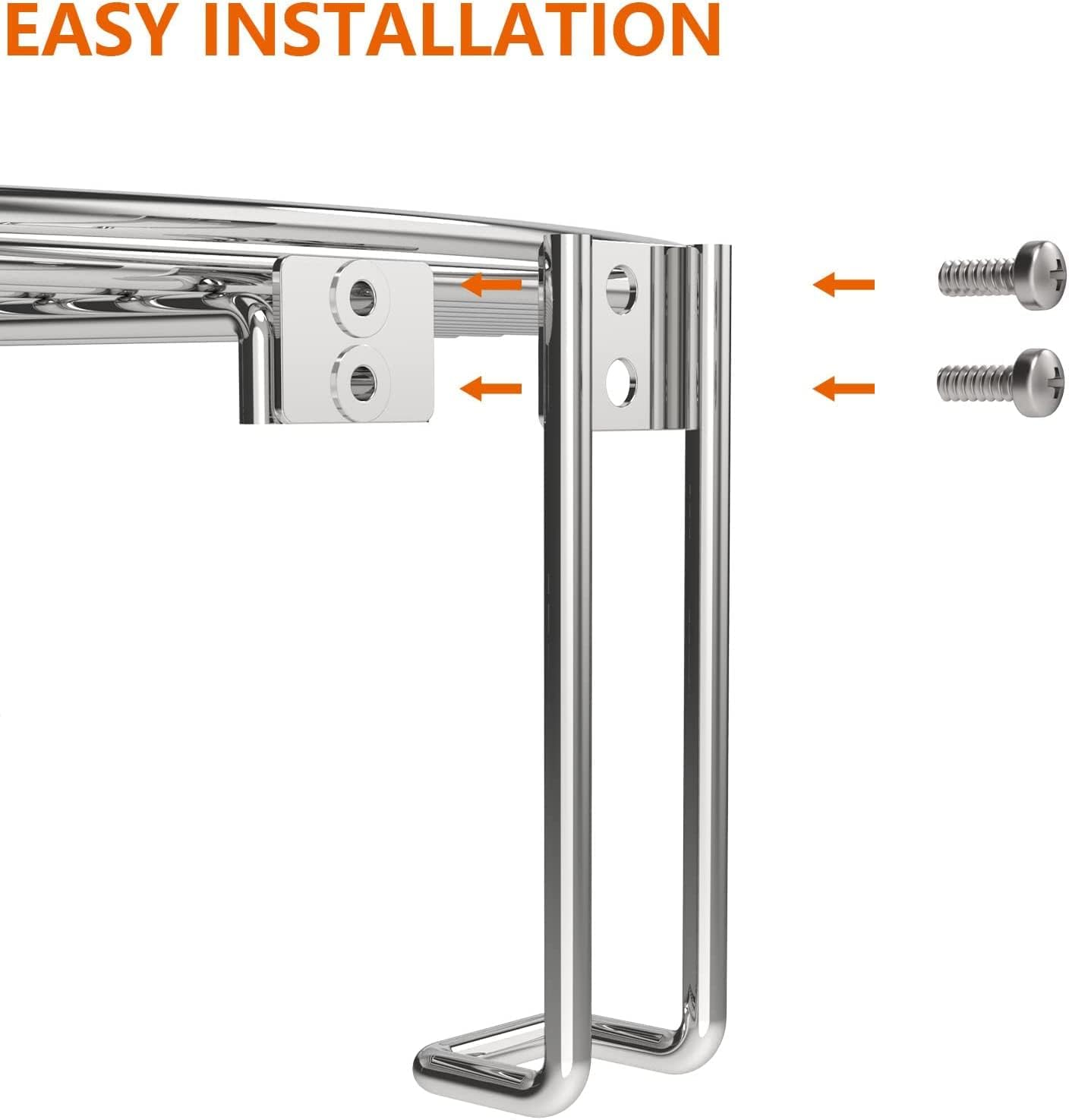 EASY INSTALLATION