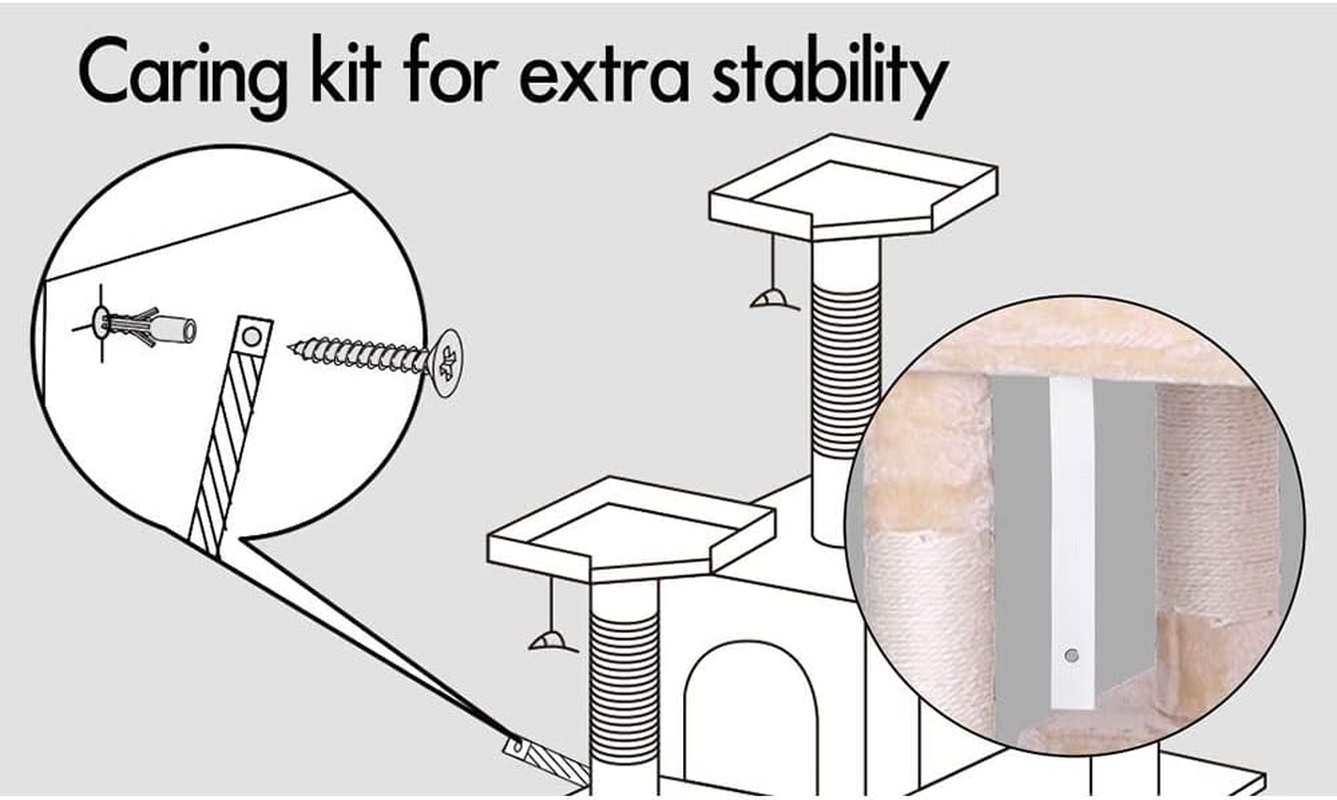 Caring kit for extra stability