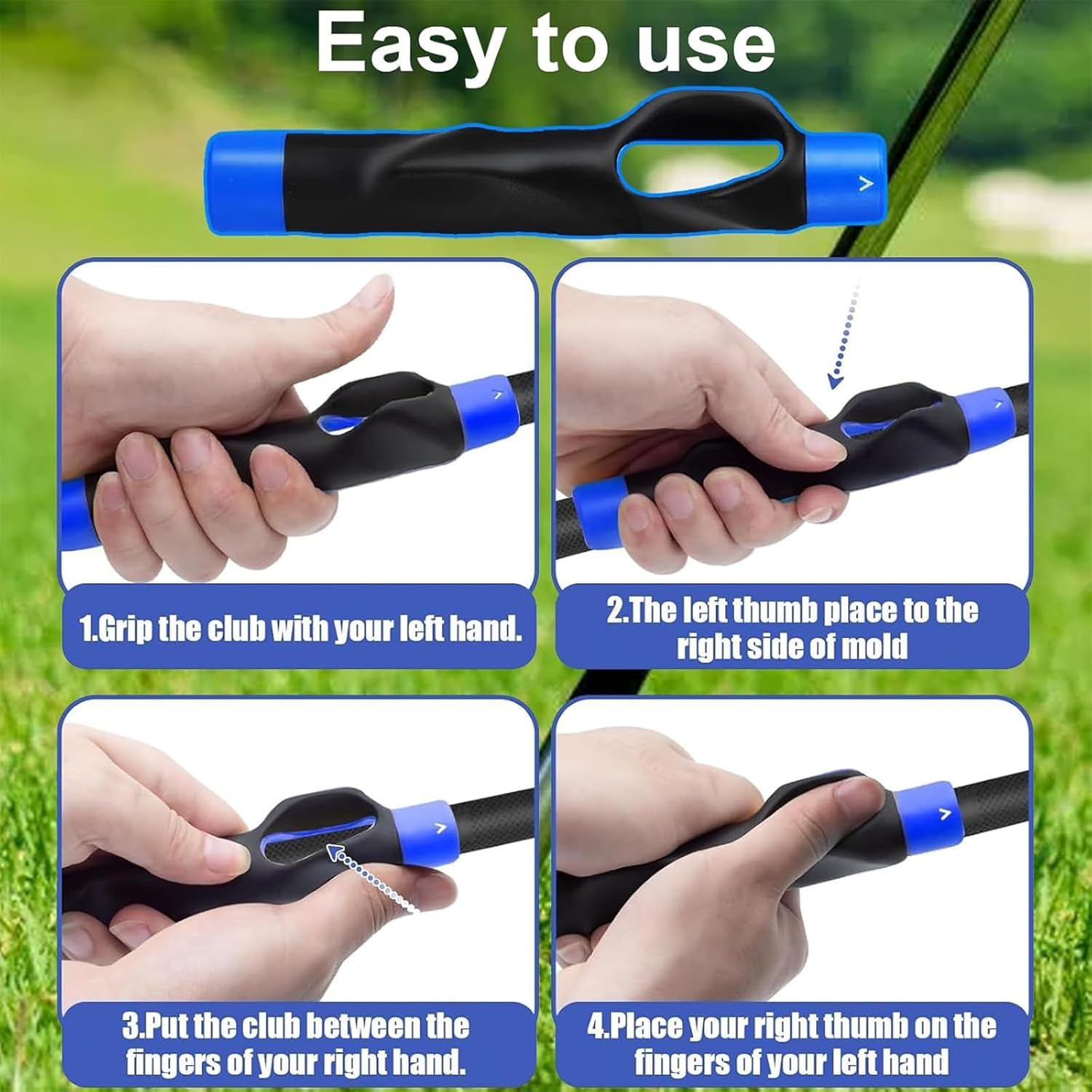 Easy to use

1.Grip the club with your left hand.

2.The left thumb place to the right side of mold

3.Put the club between the fingers of your right hand.

4.Place your right thumb on the fingers of your left hand