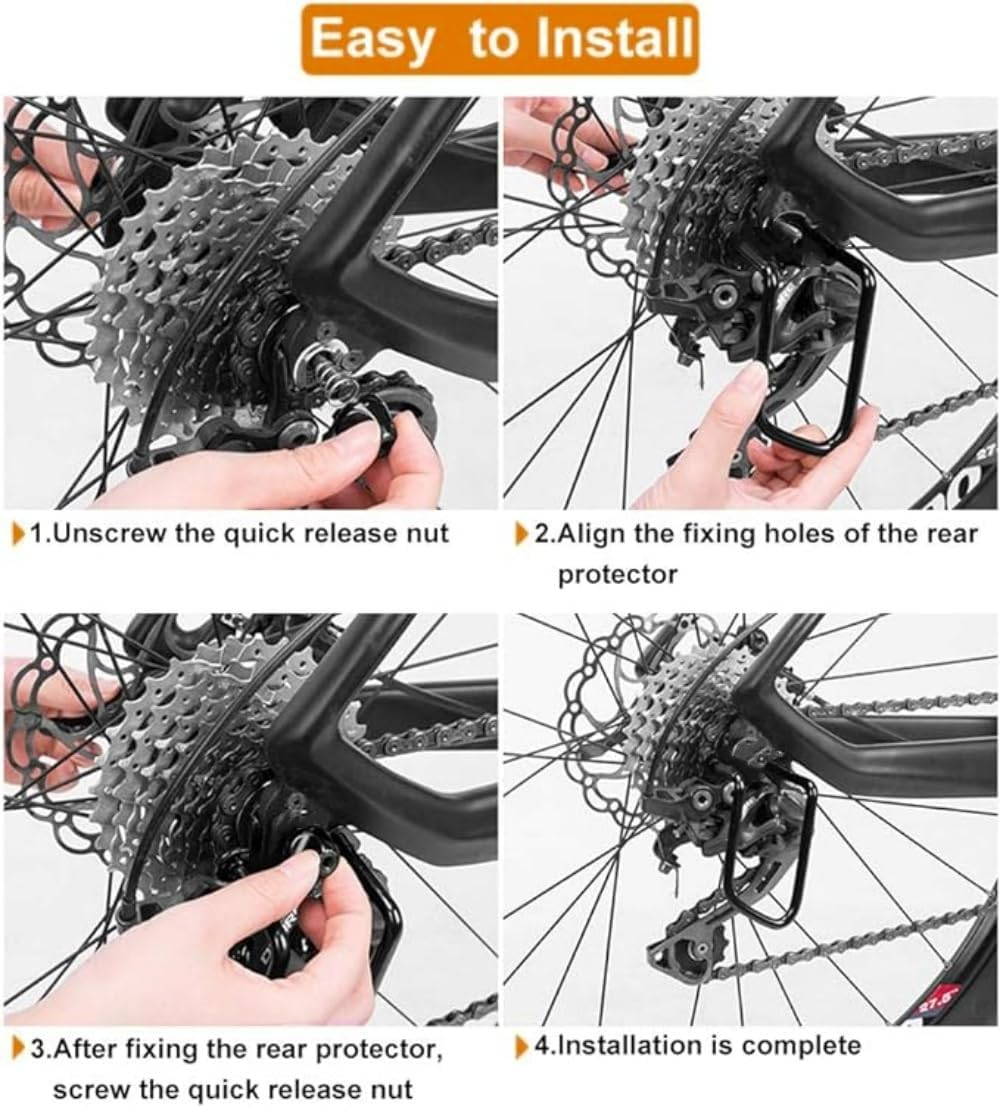 Easy to Install

1.Unscrew the quick release nut

2.Align the fixing holes of the rear protector

3.After fixing the rear protector, screw the quick release nut

4.Installation is complete