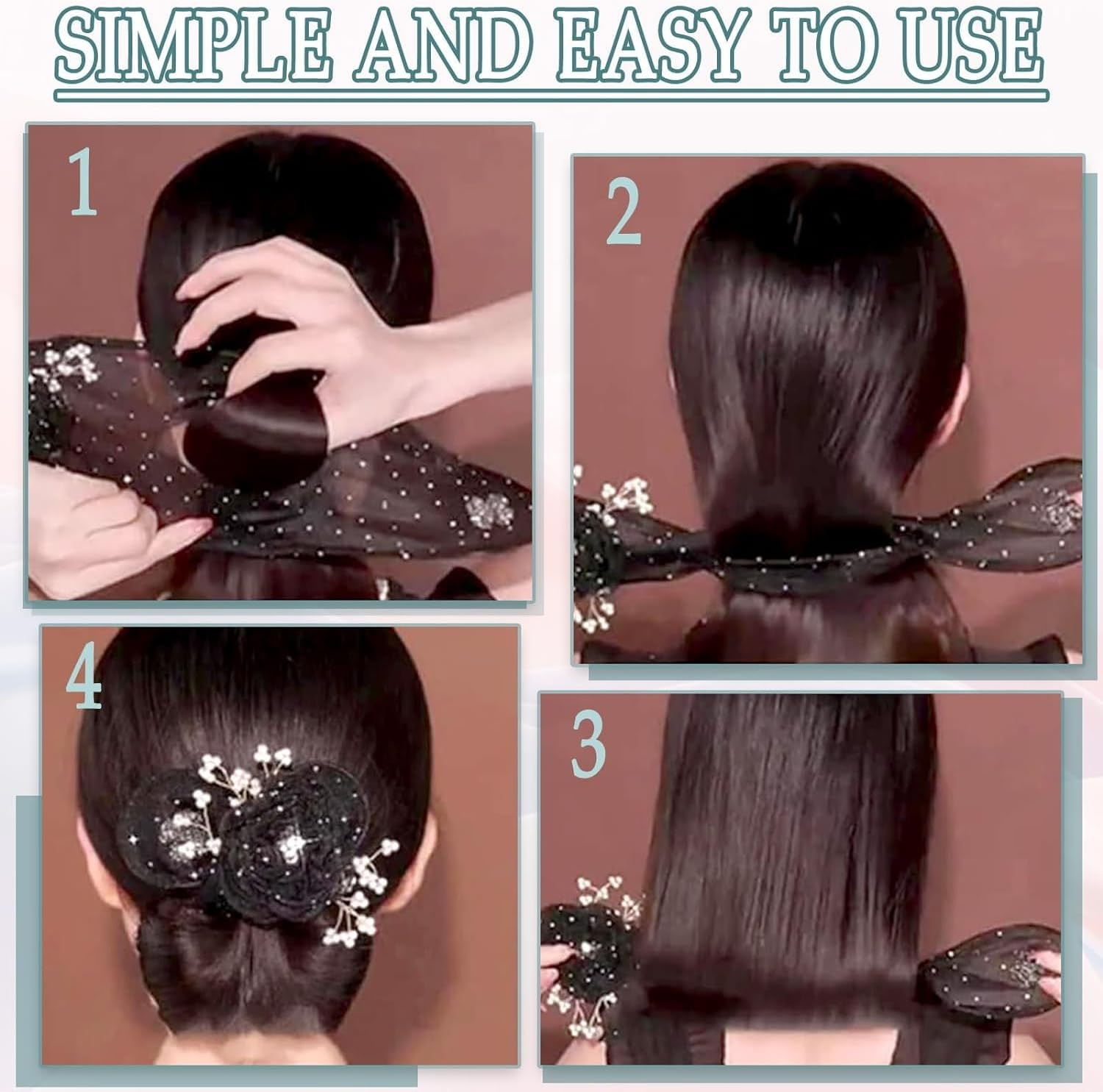 SIMPLE AND EASY TO USE

1

2

4

3