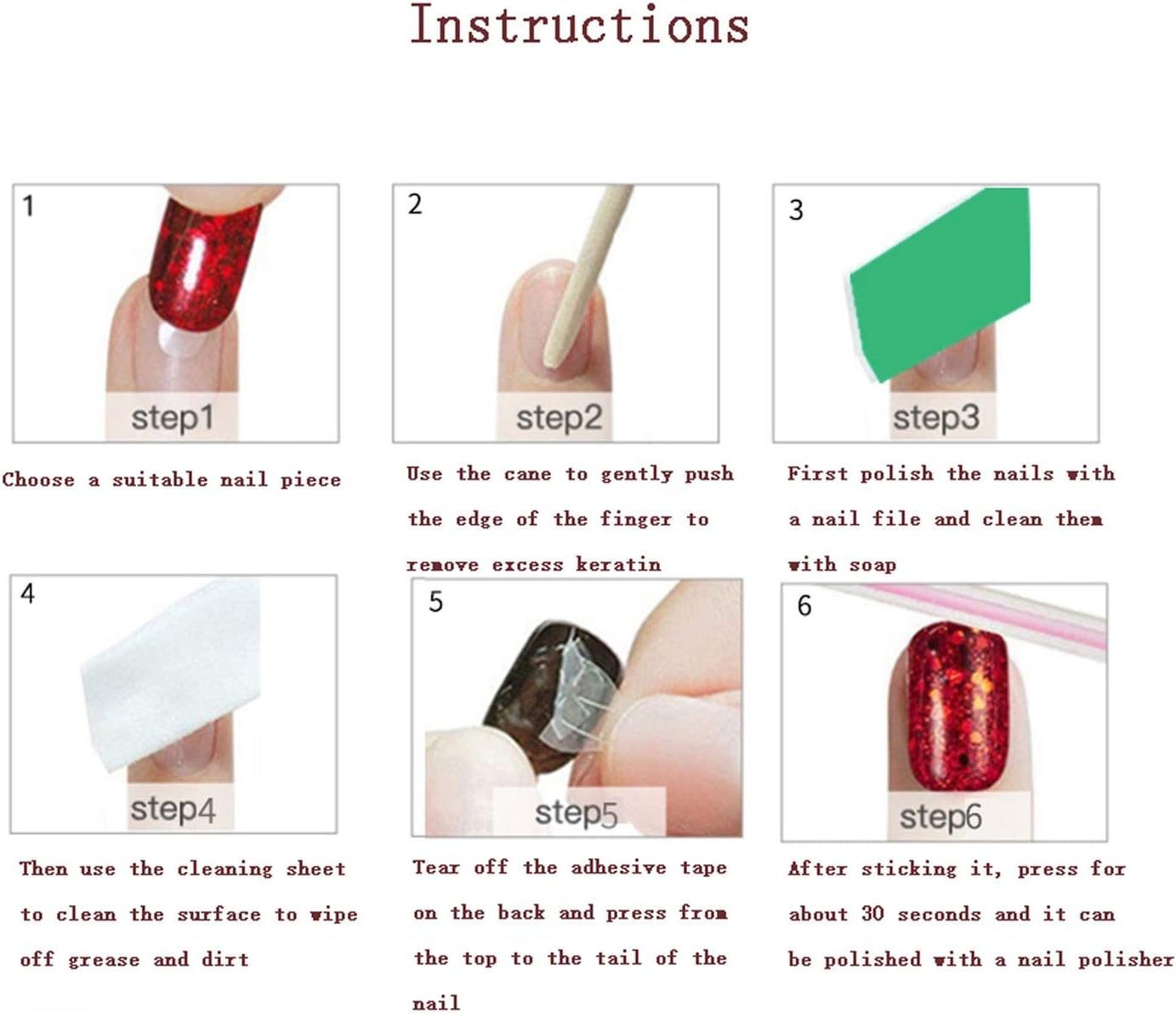 Instructions

1
step1
Choose a suitable nail piece

2
step2
Use the cane to gently push the edge of the finger to remove excess keratin

3
step3
First polish the nails with a nail file and clean them with soap

4
step4
Then use the cleaning sheet to clean the surface to wipe off grease and dirt

5
step5
Tear off the adhesive tape on the back and press from the top to the tail of the nail

6
step6
After sticking it, press for about 30 seconds and it can be polished with a nail polisher