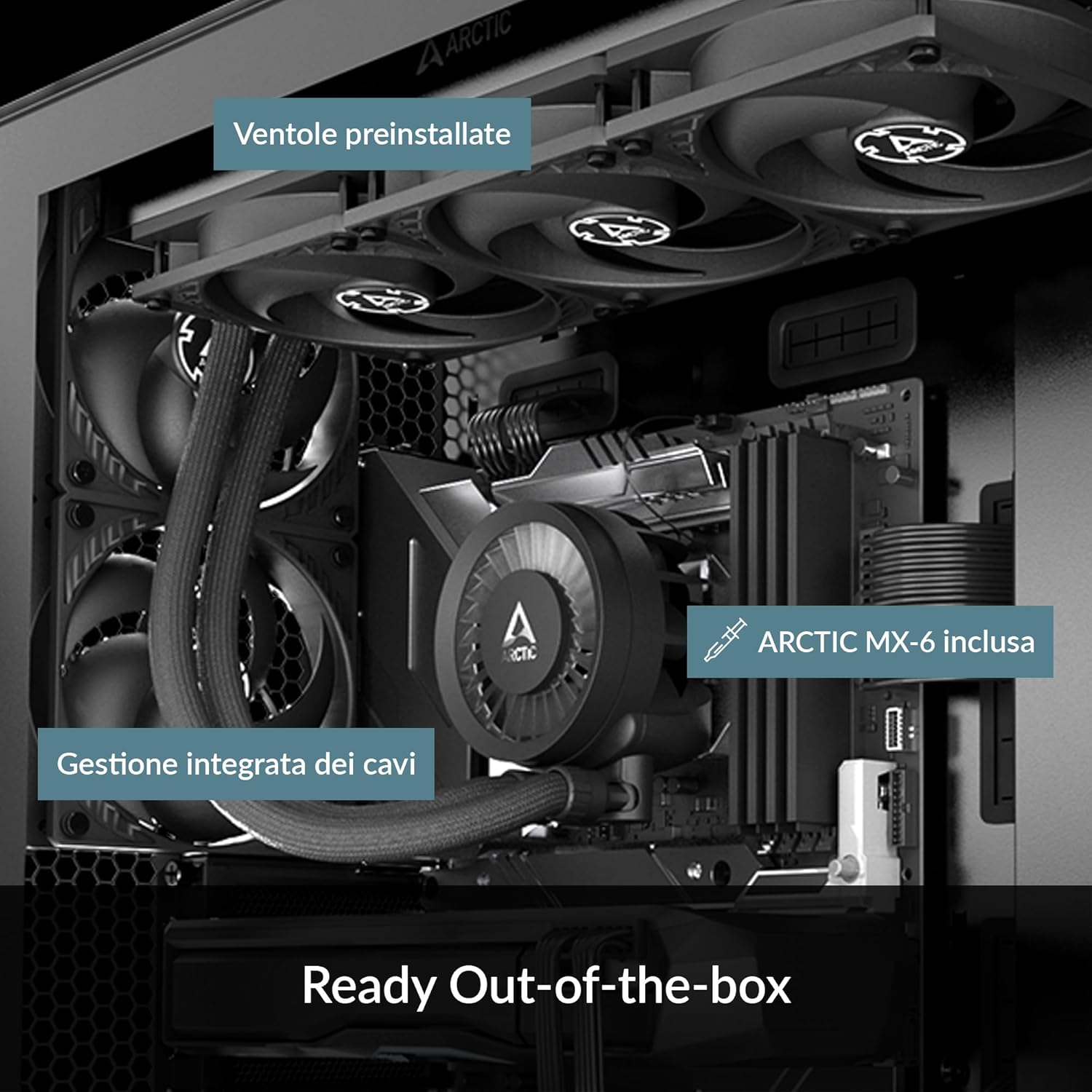 ARCTIC

Ventole preinstallate

ARCTIC

ARCTIC MX-6 inclusa

Gestione integrata dei cavi

Ready Out-of-the-box