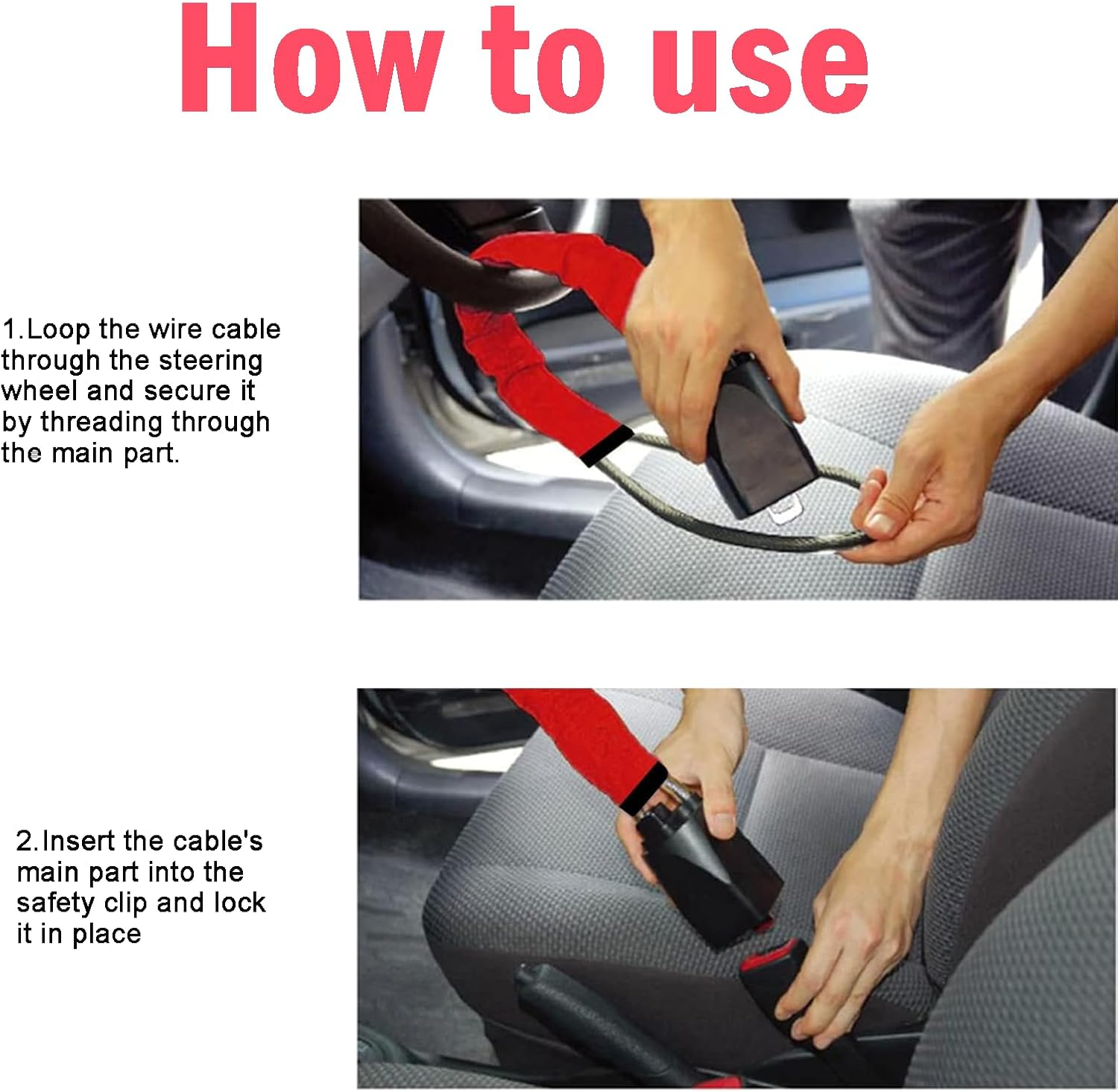 How to use

1.Loop the wire cable through the steering wheel and secure it by threading through the main part.

2.Insert the cable's main part into the safety clip and lock it in place