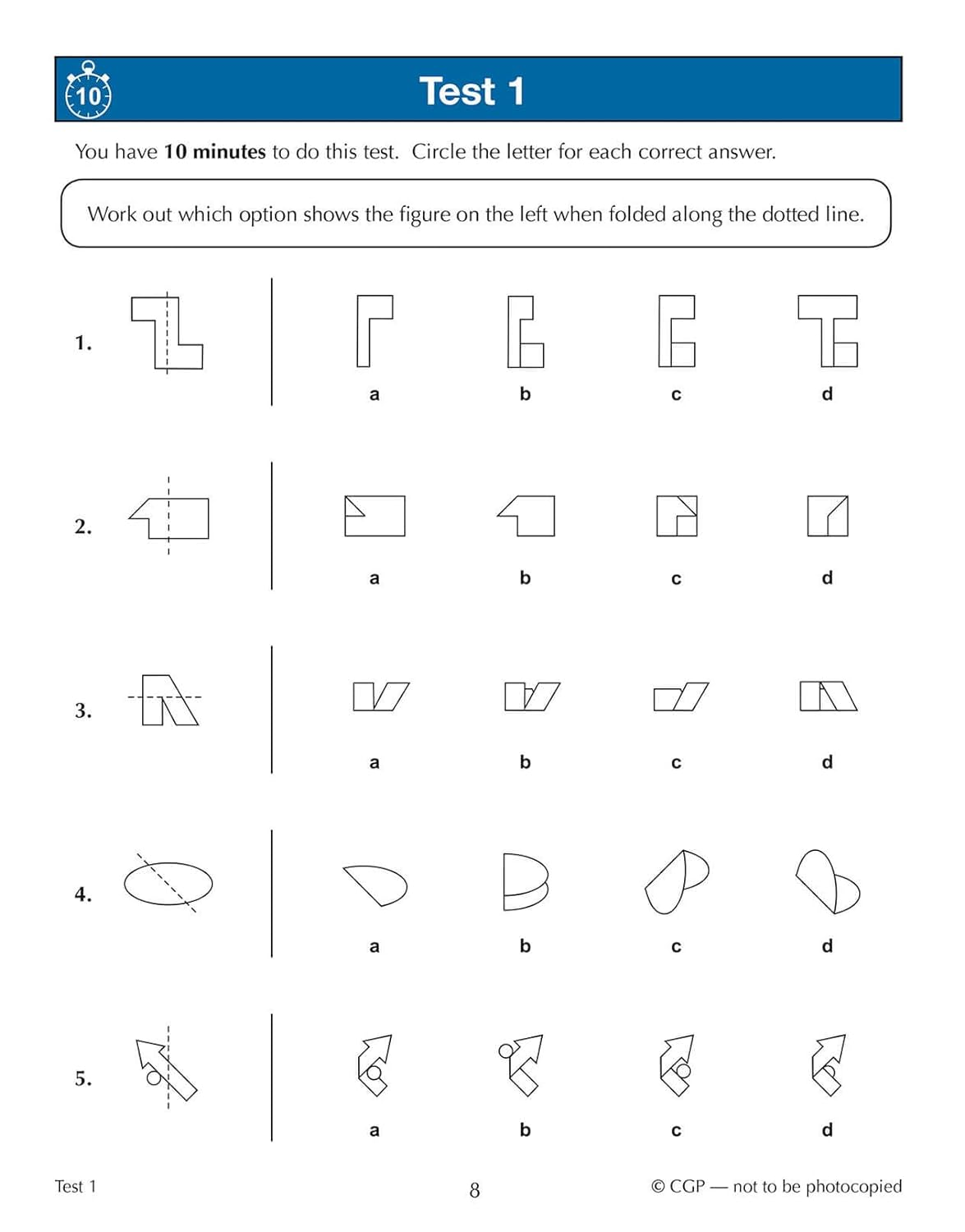 10

Test 1

You have **10 minutes** to do this test. Circle the letter for each correct answer.

Work out which option shows the figure on the left when folded along the dotted line.

1. a b c d

2. a b c d

3. a b c d

4. a b c d

5. a b c d

Test 1 8 © CGP — not to be photocopied