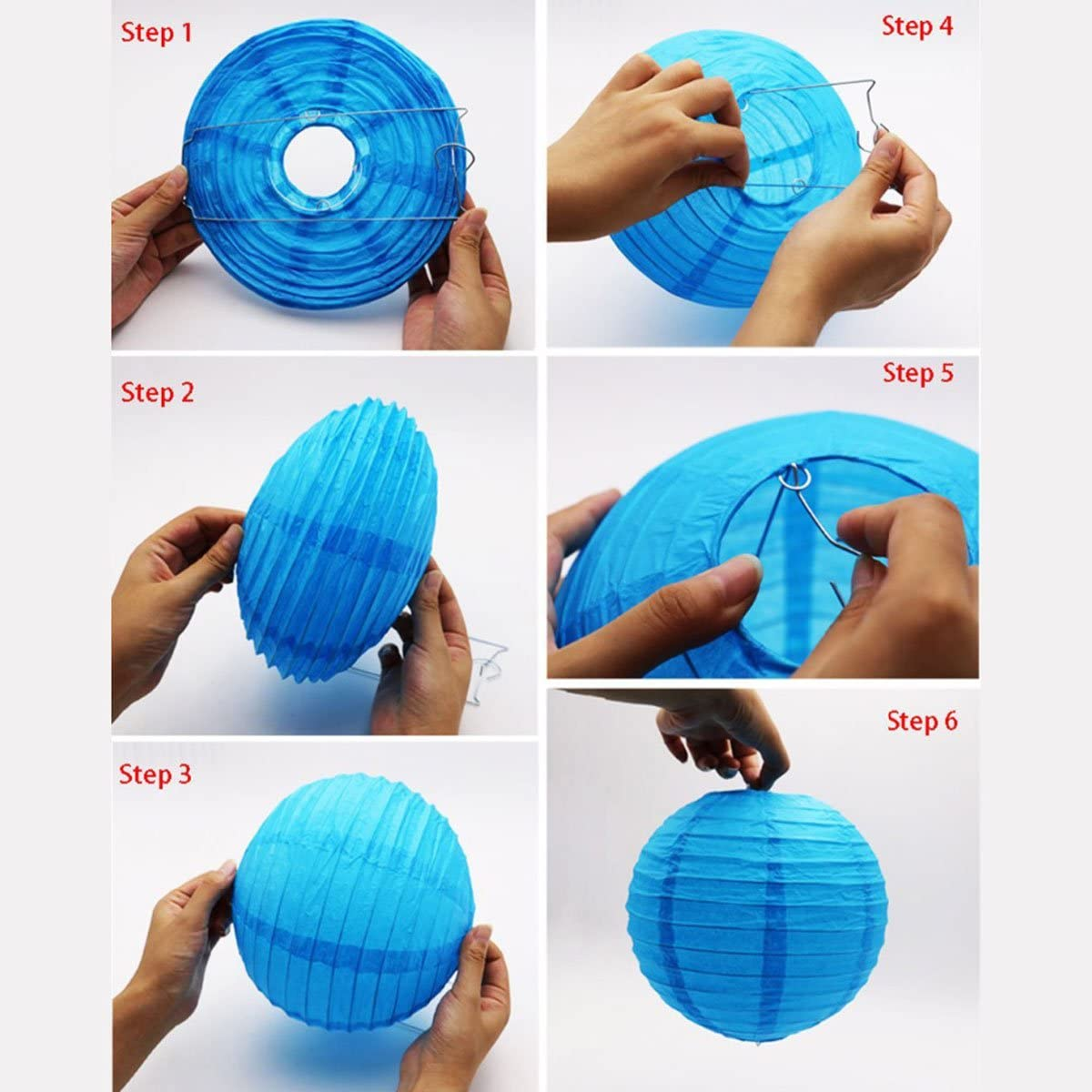 Step 1

Step 2

Step 3

Step 4

Step 5

Step 6